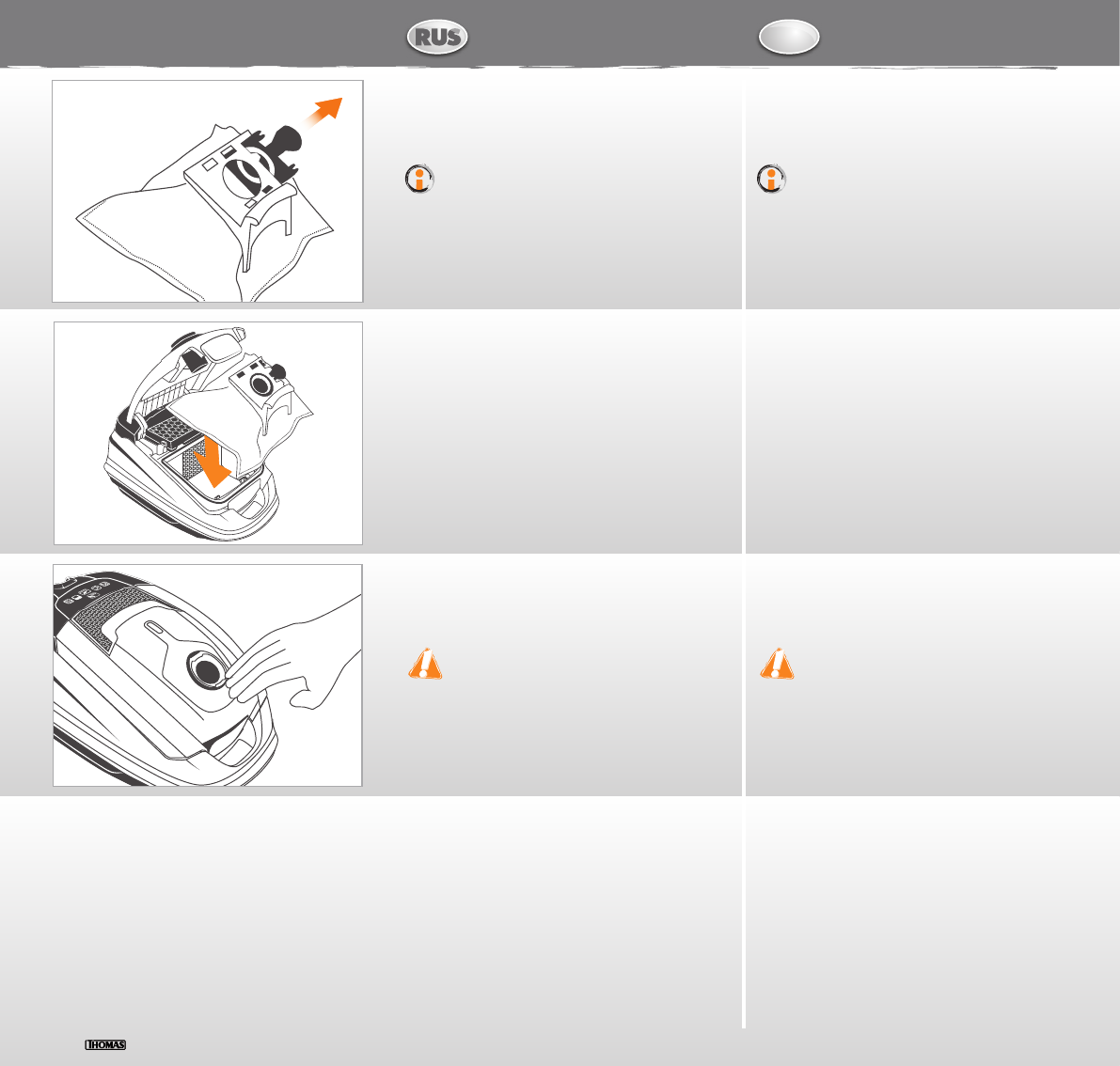 RUS

THOMAS