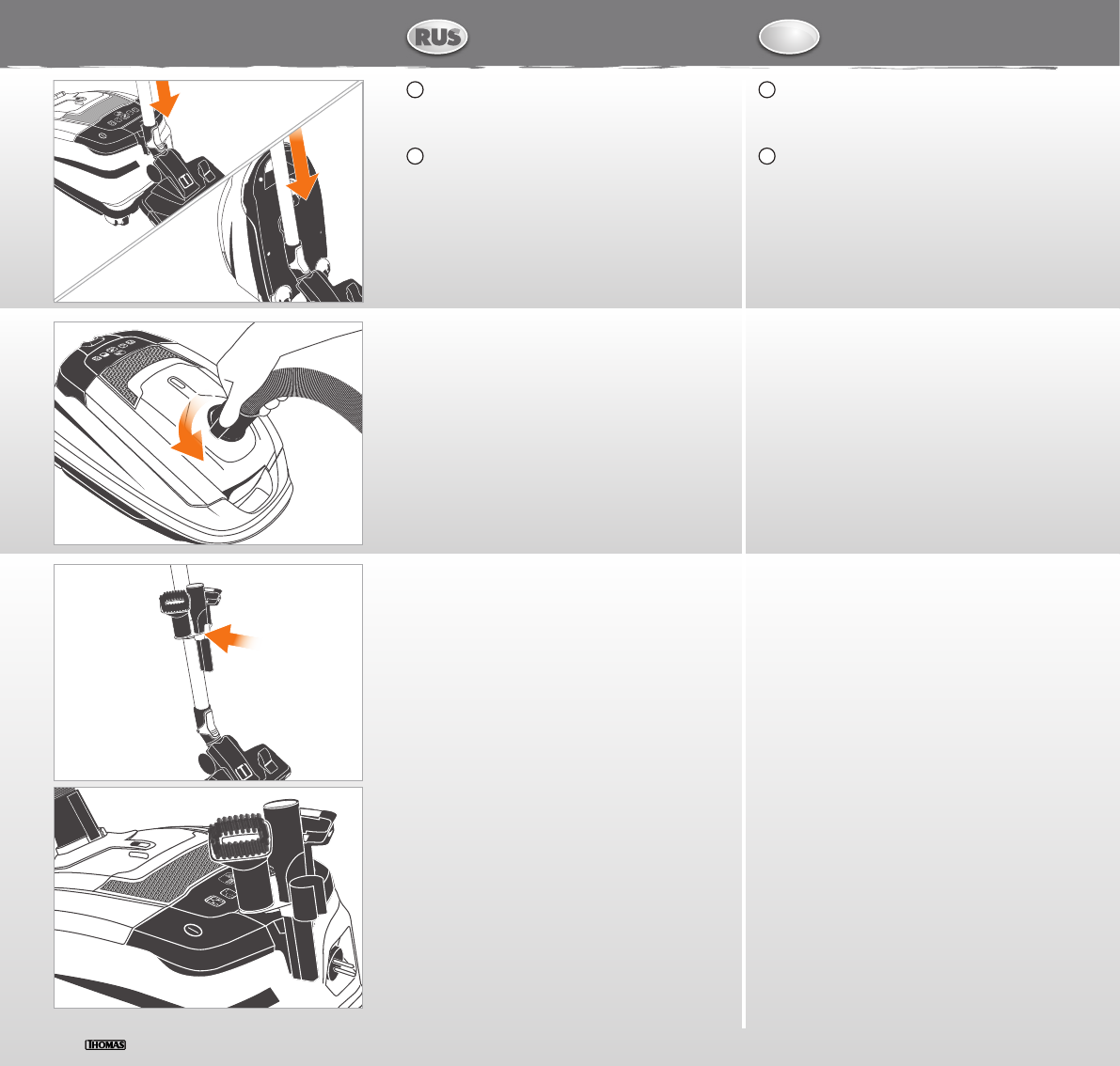 RUS

THOMAS