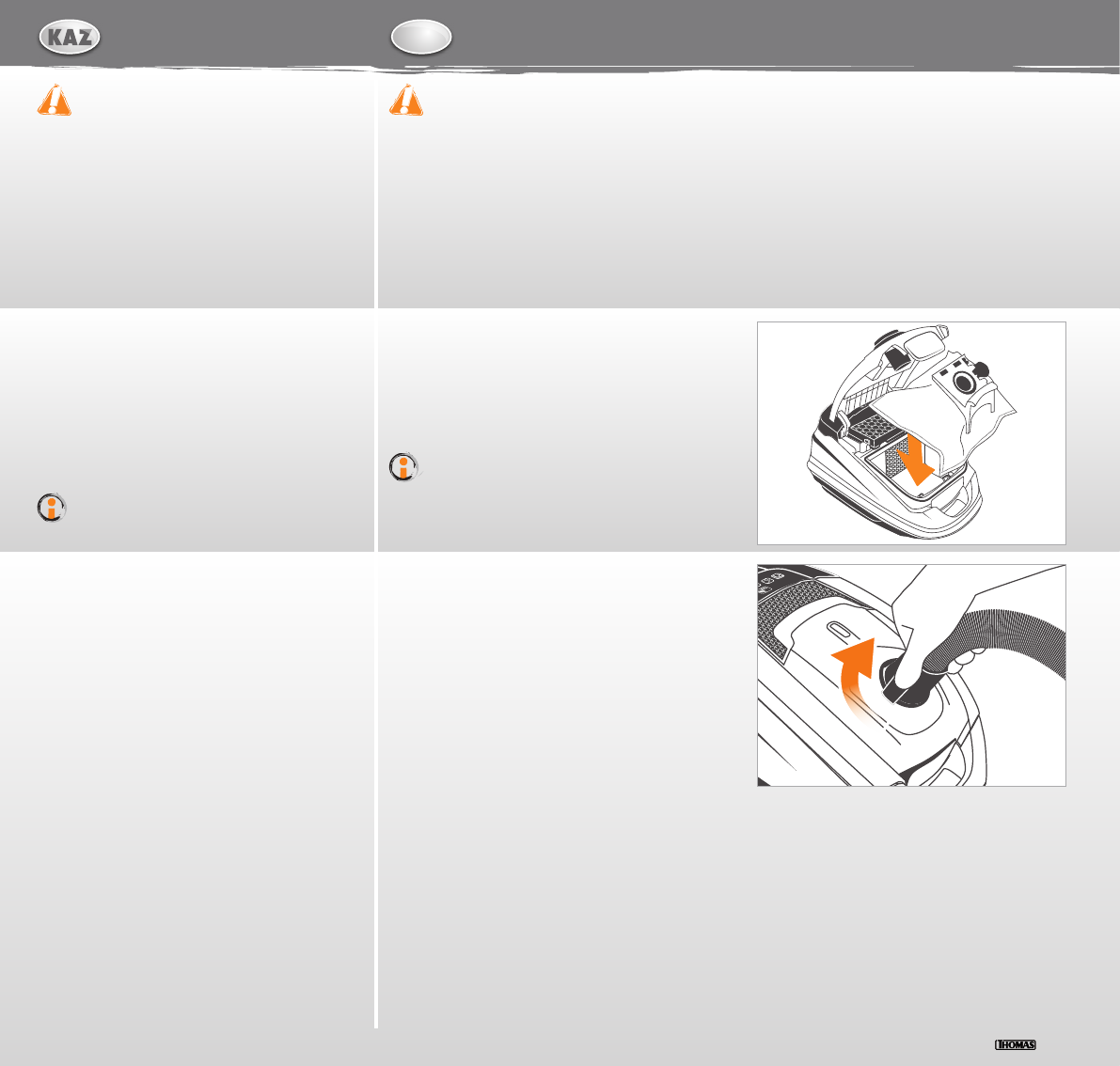 KAZ

THOMAS