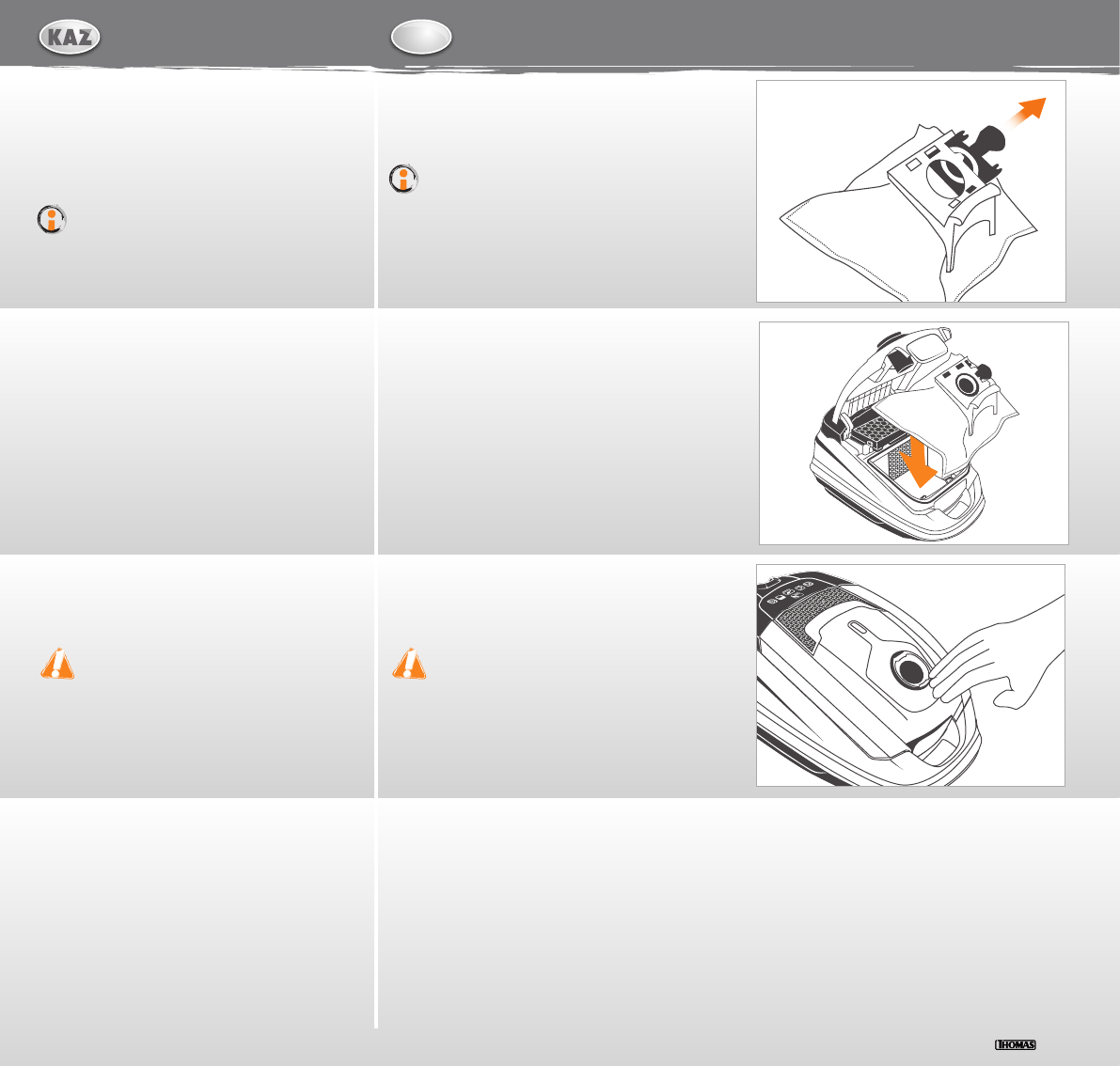 KAZ

THOMAS