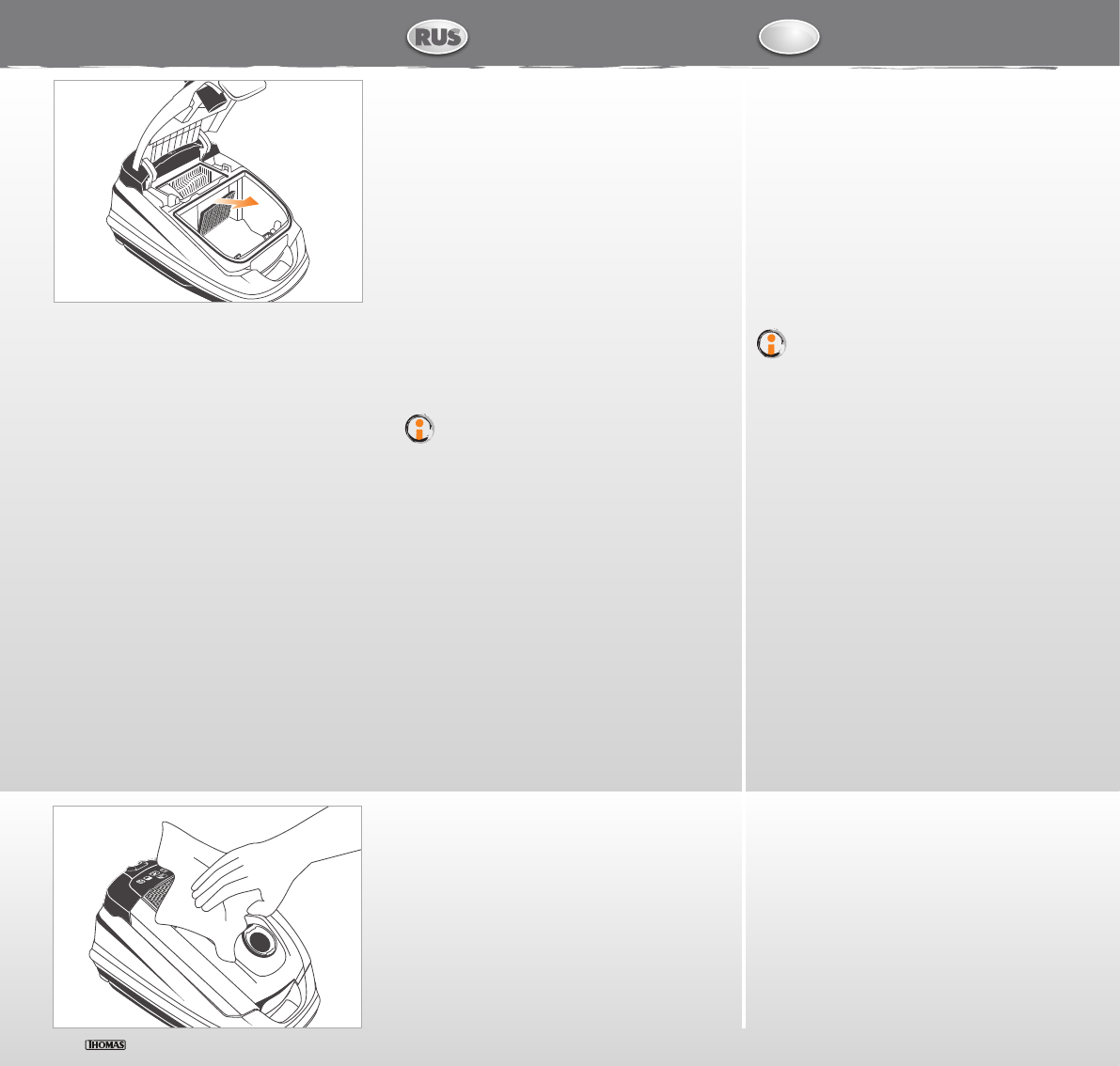 RUS

THOMAS