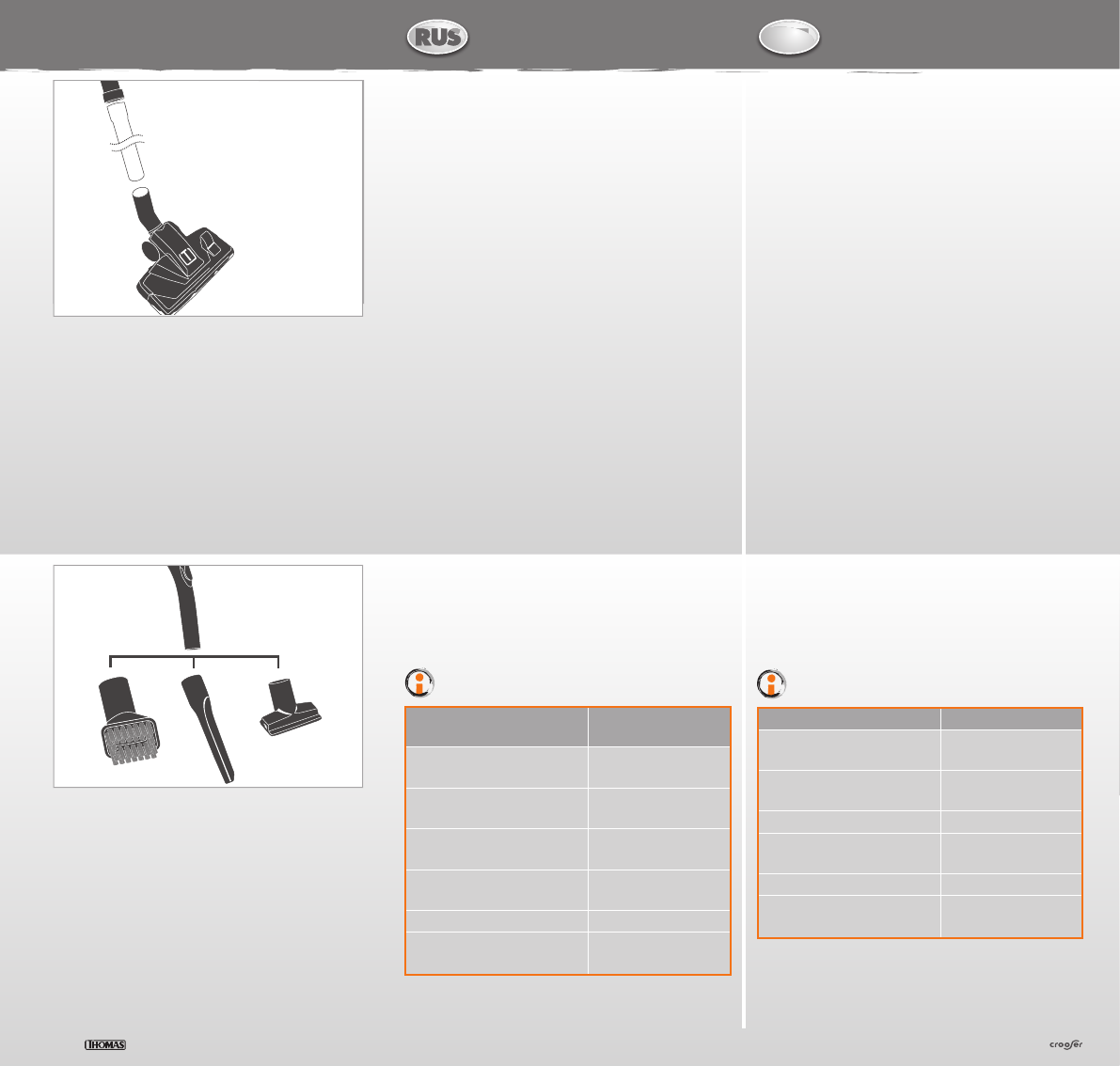 RUS

THOMAS

crooser