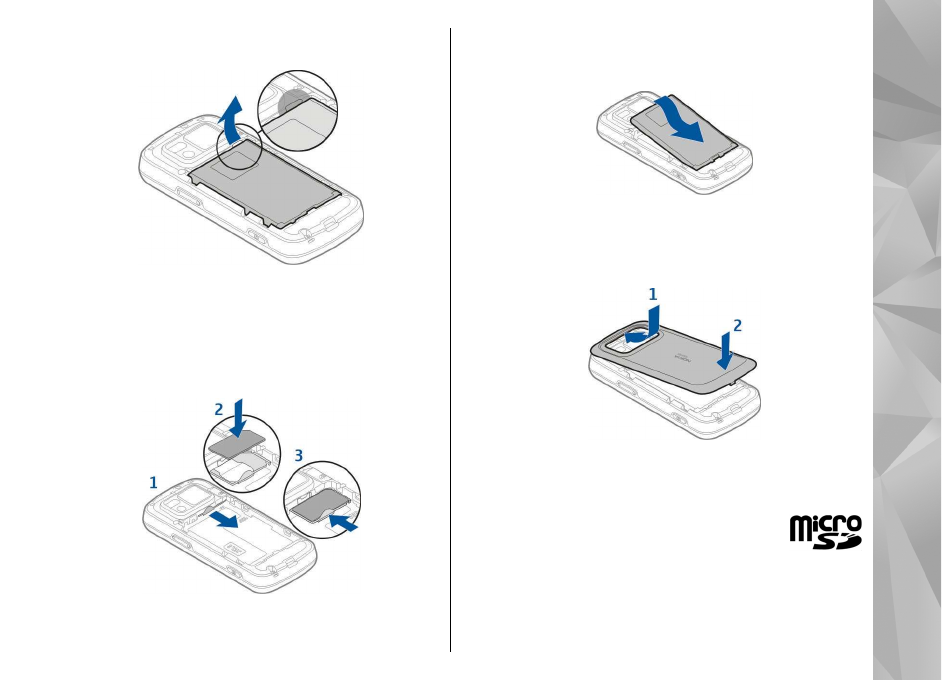 2

3

1

1

2

micro SD