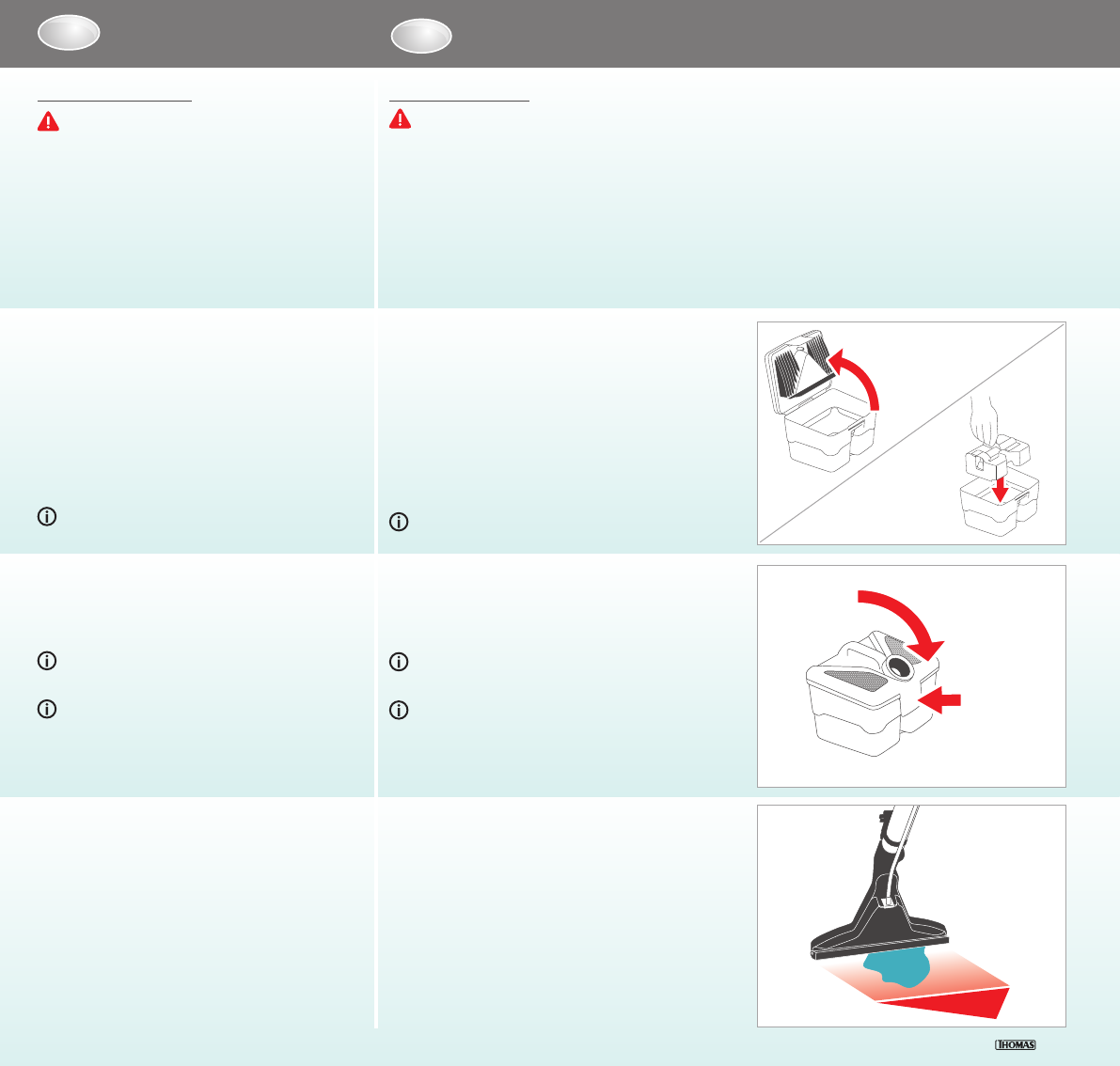 THOMAS