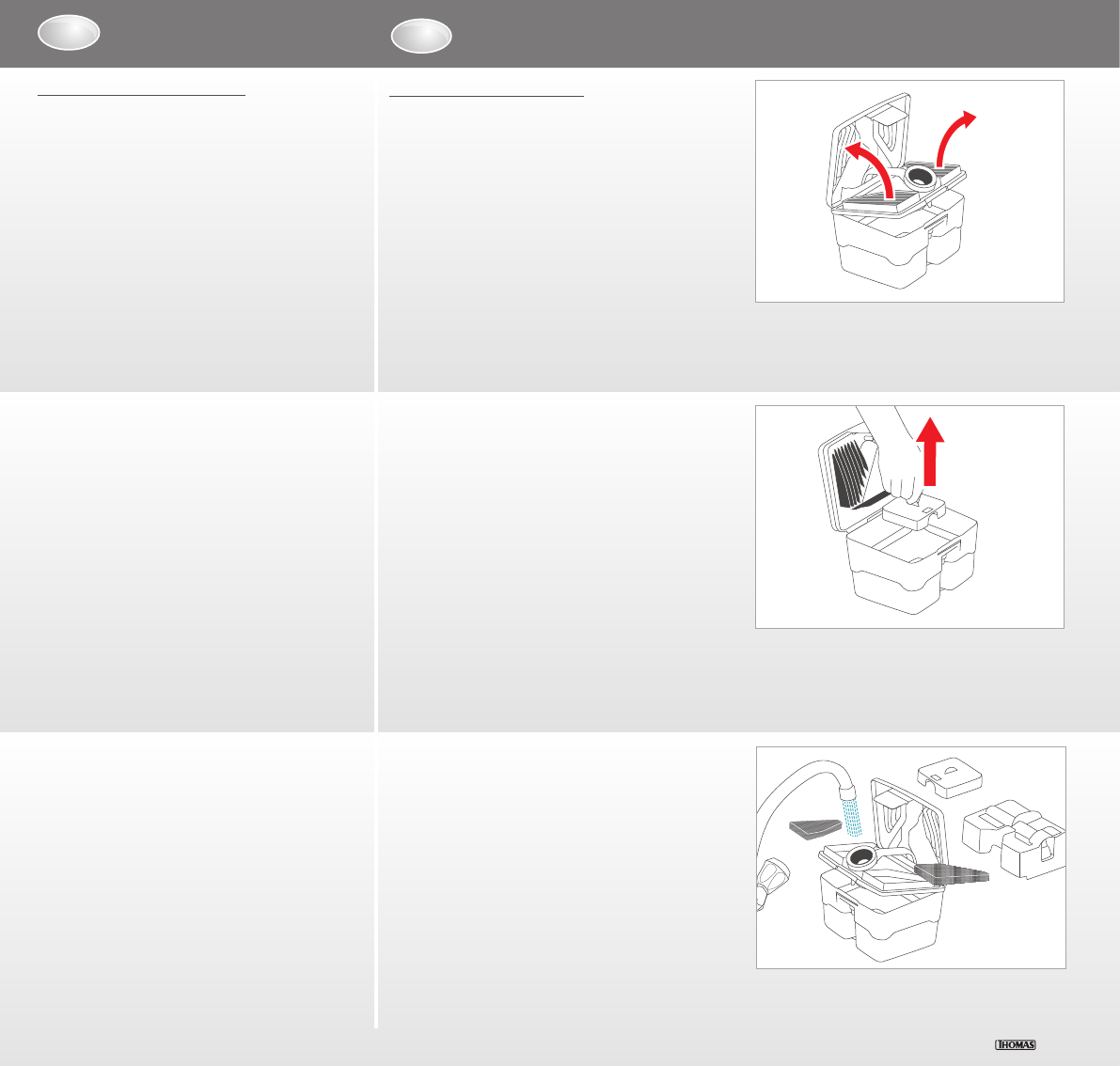 THOMAS