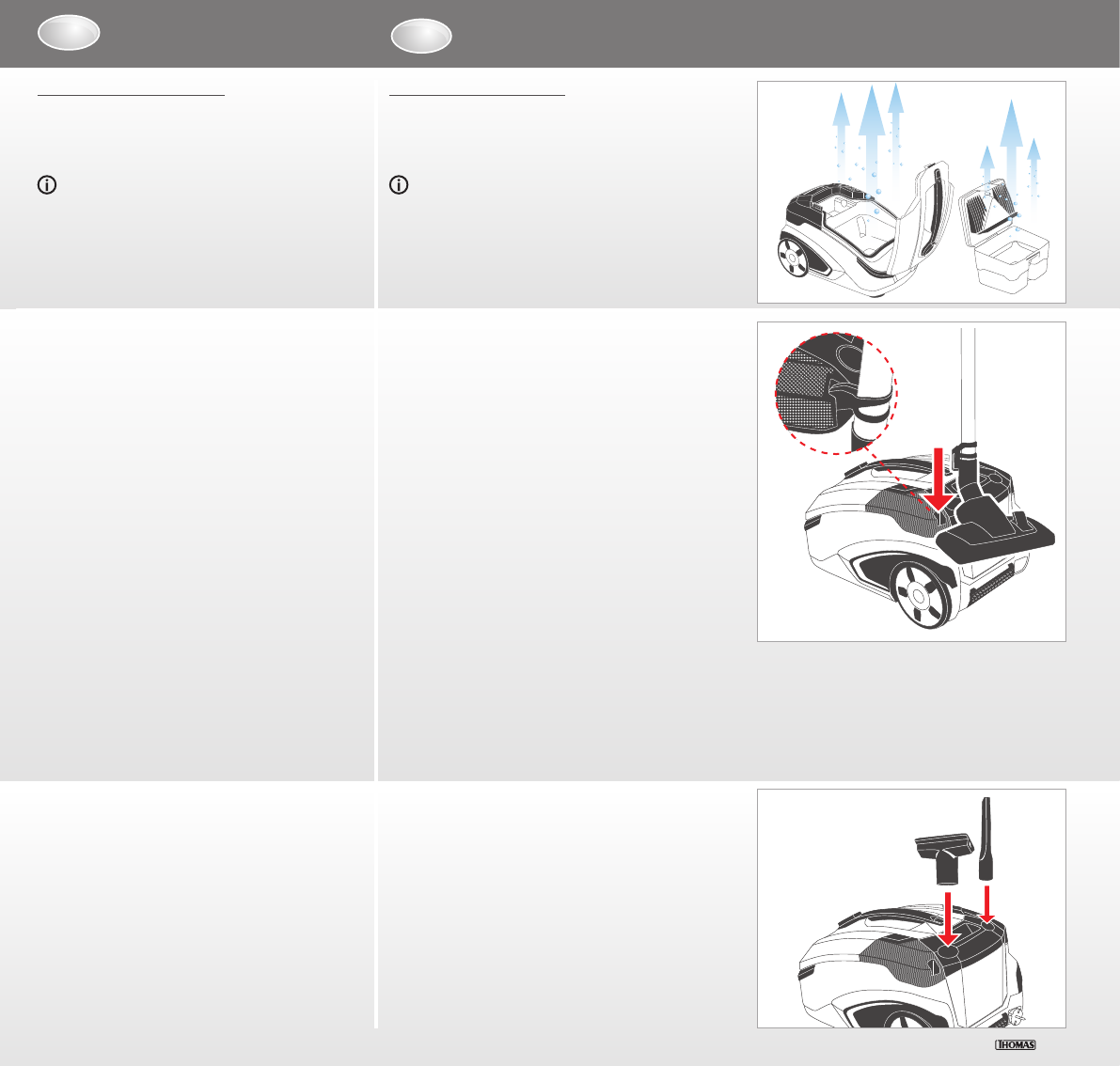 THOMAS