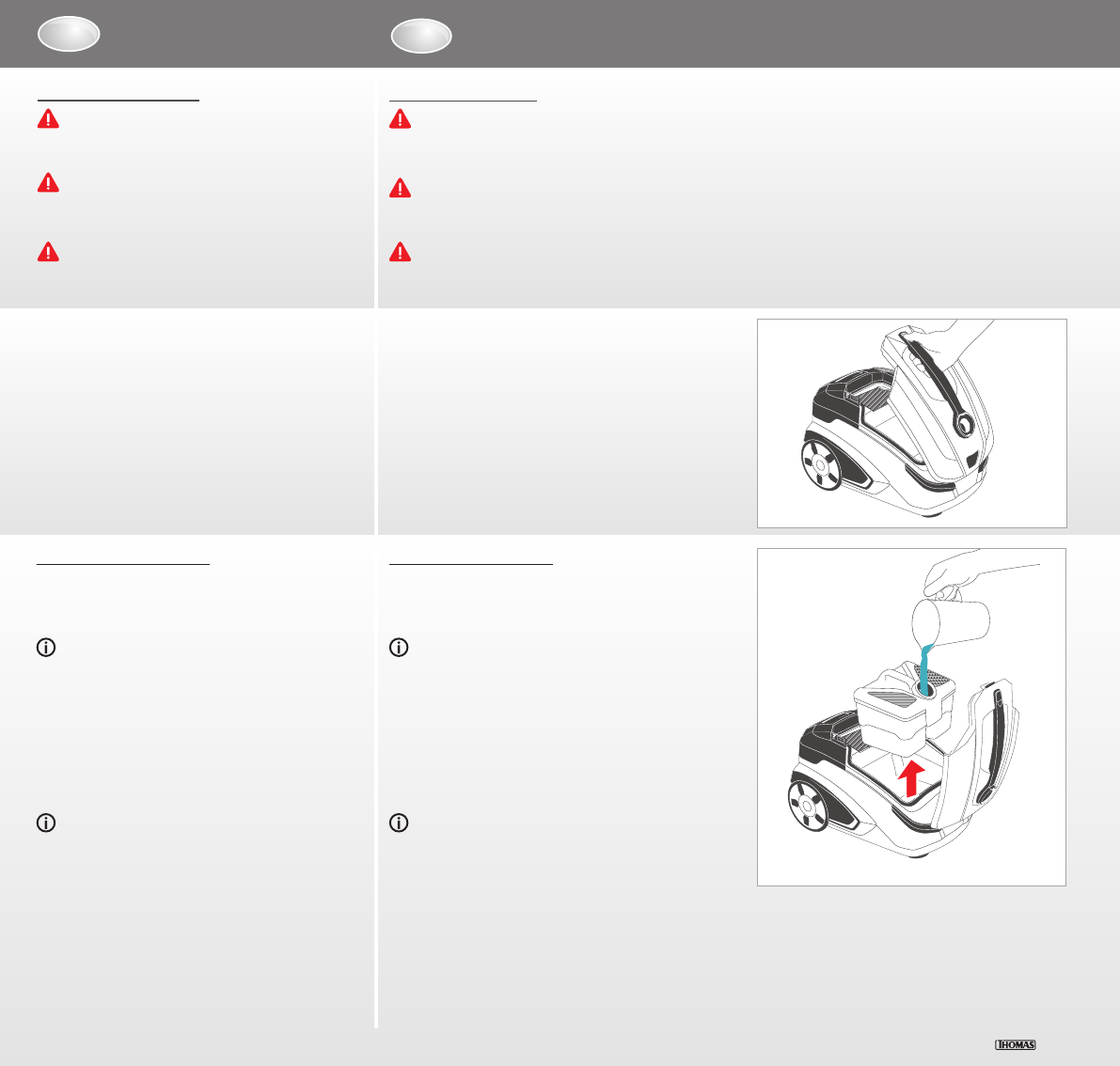 THOMAS