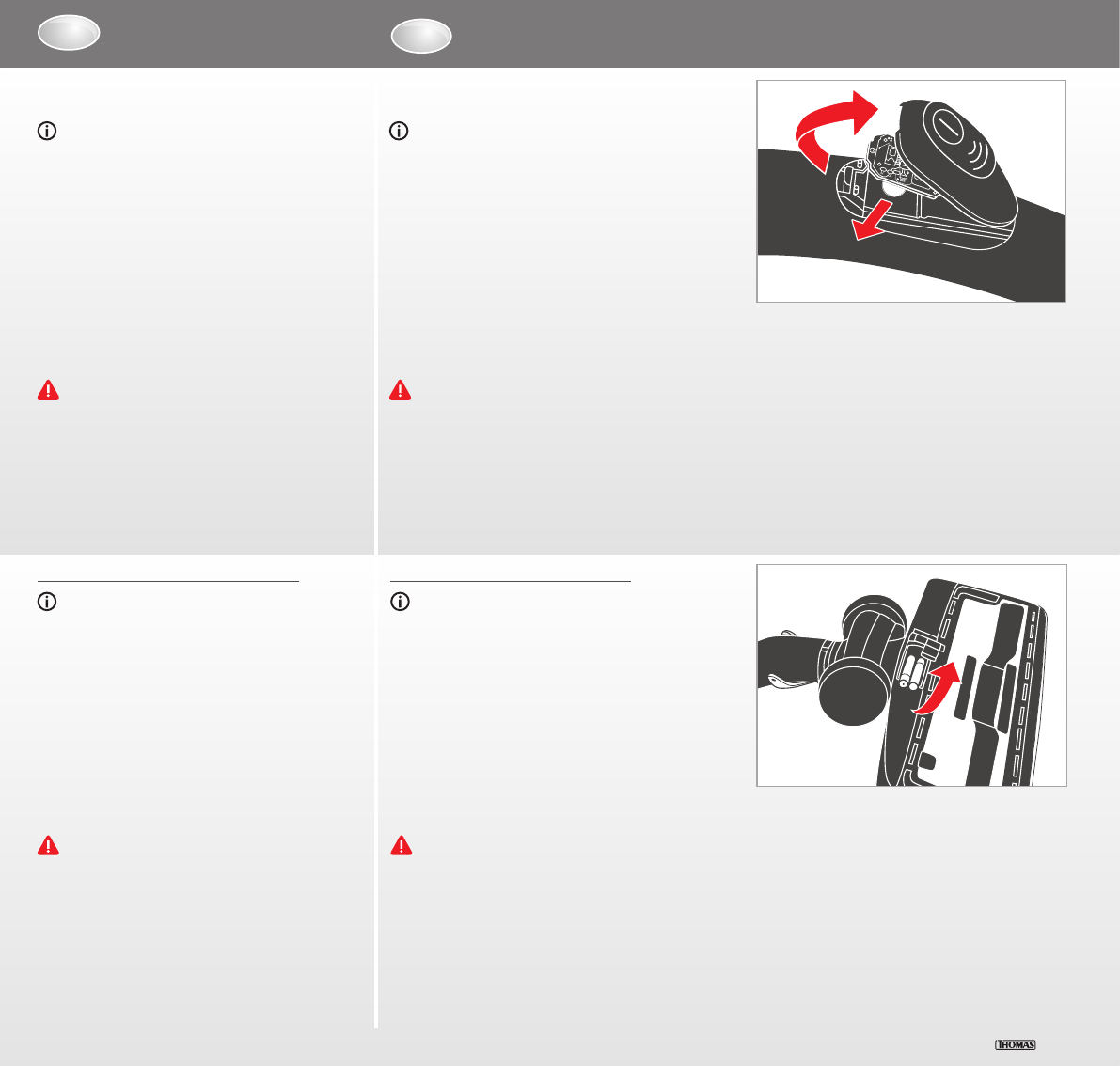 THOMAS