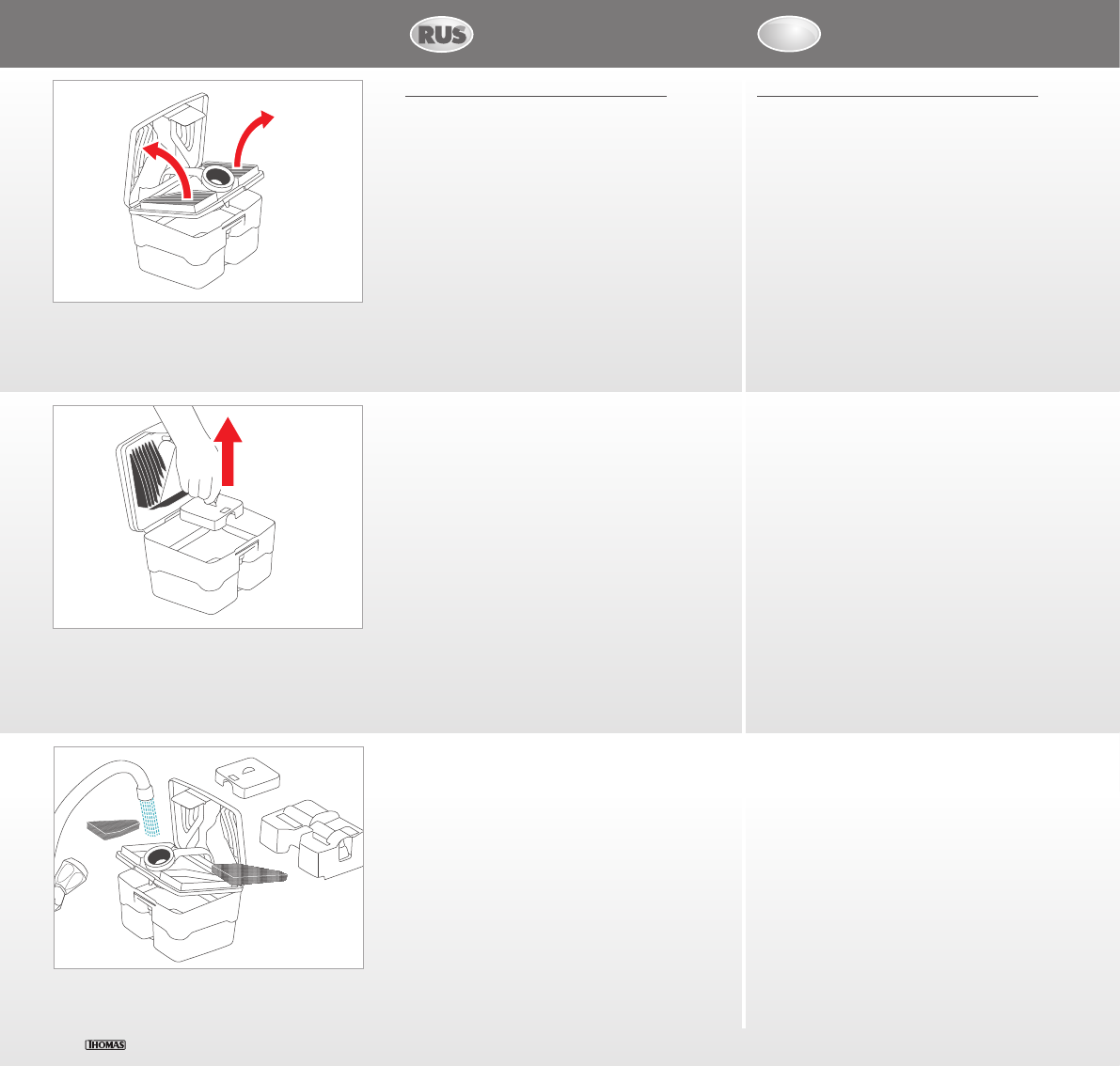 RUS

THOMAS