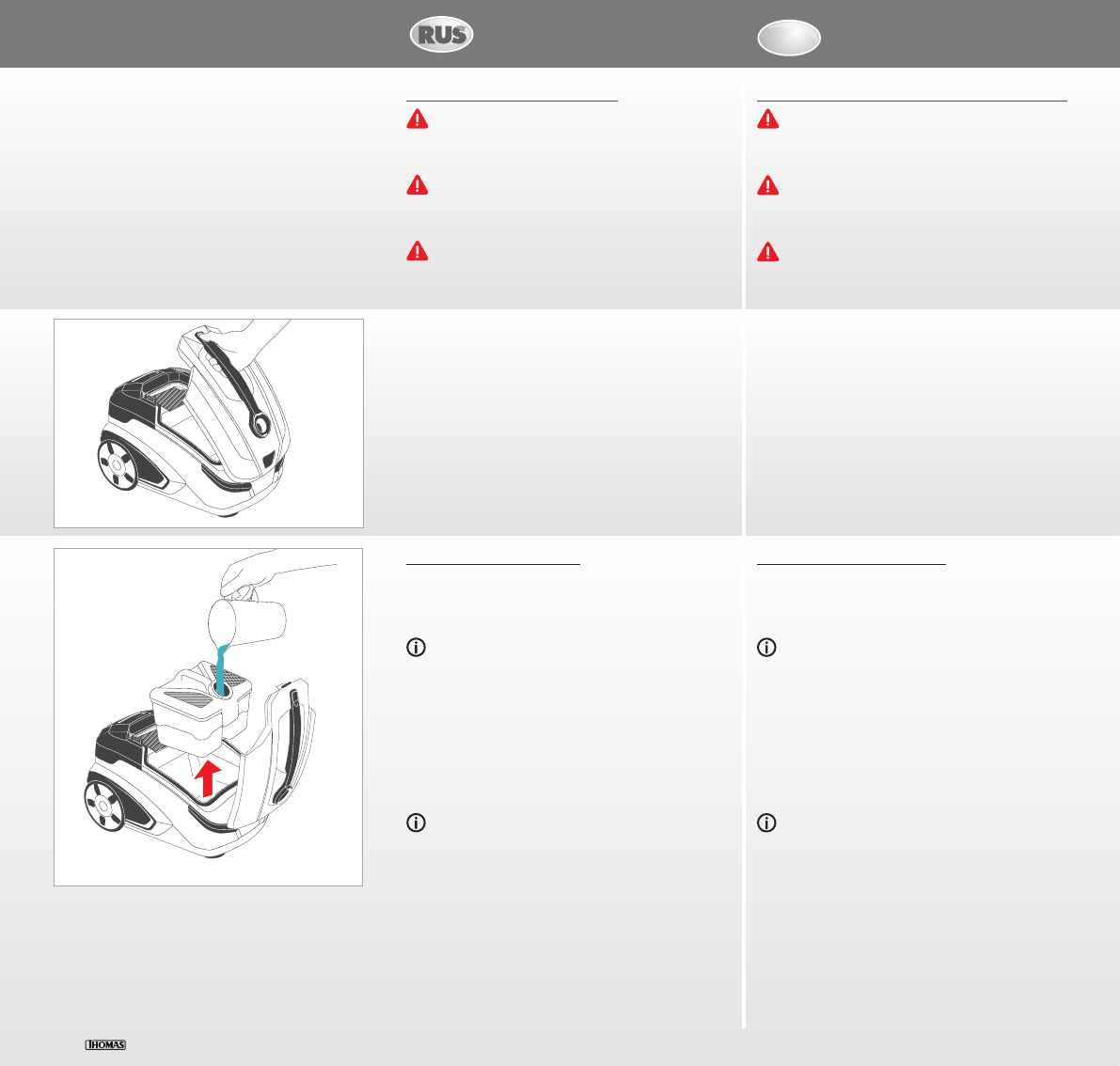 RUS

THOMAS