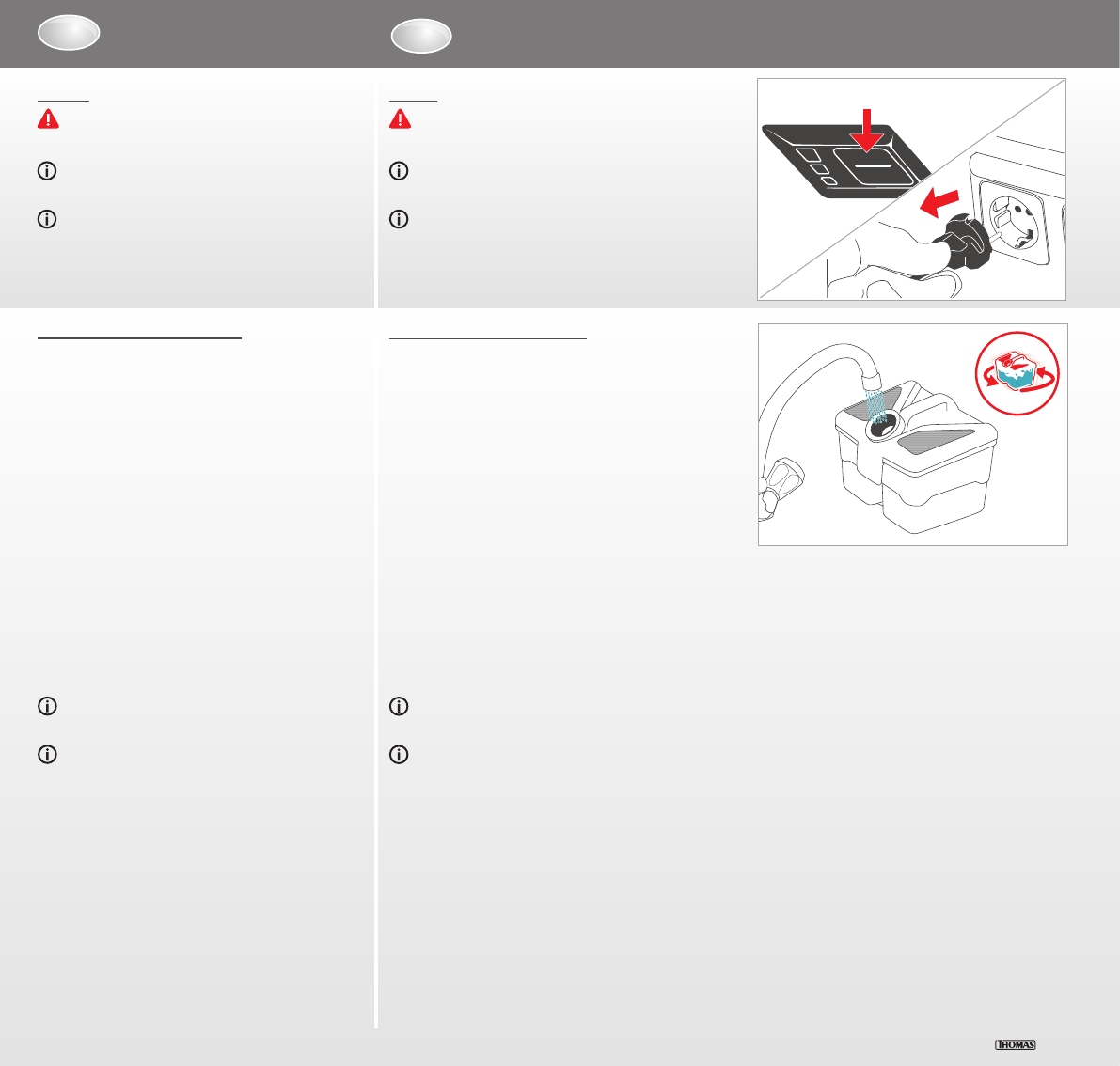 THOMAS