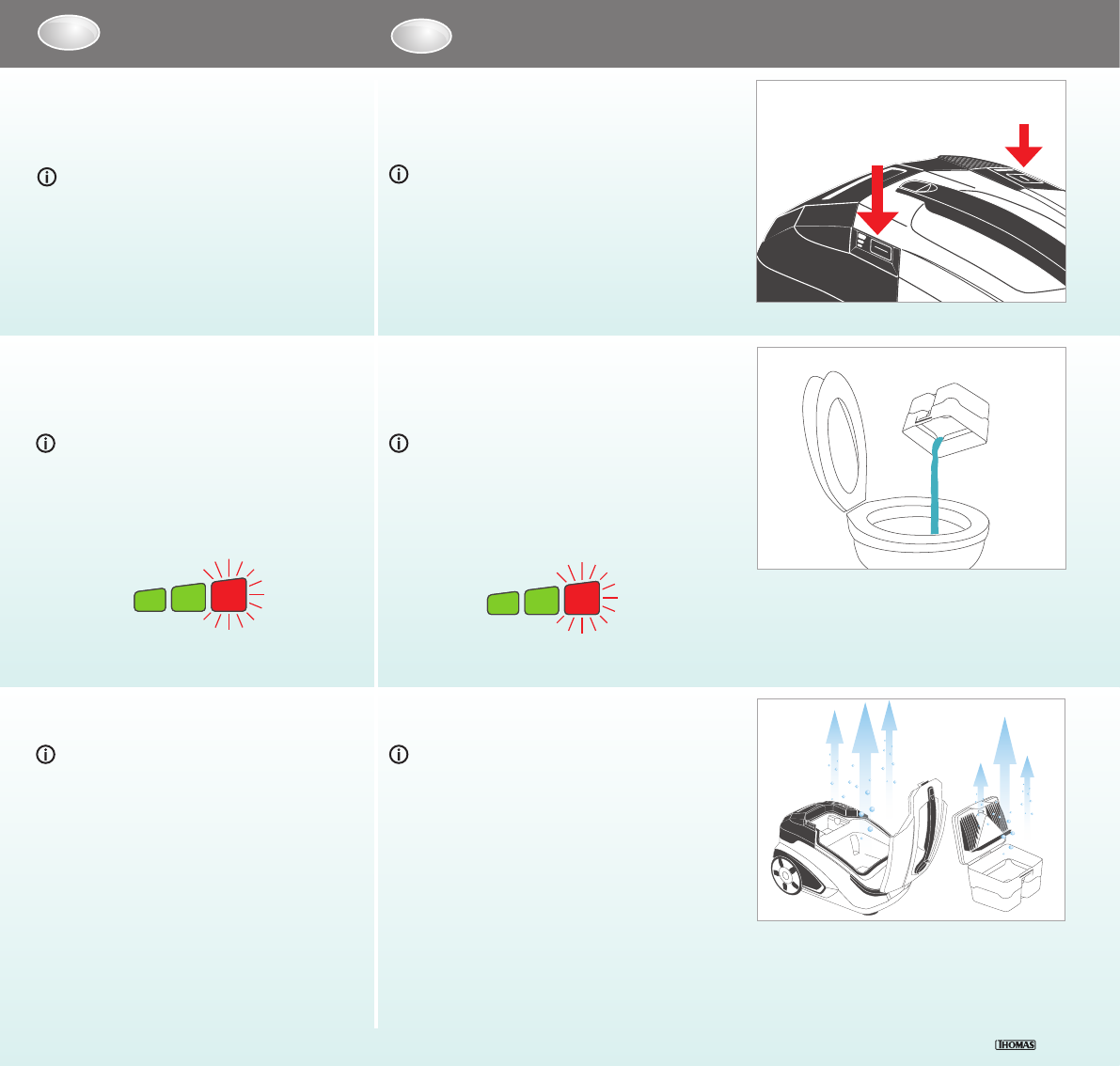 THOMAS