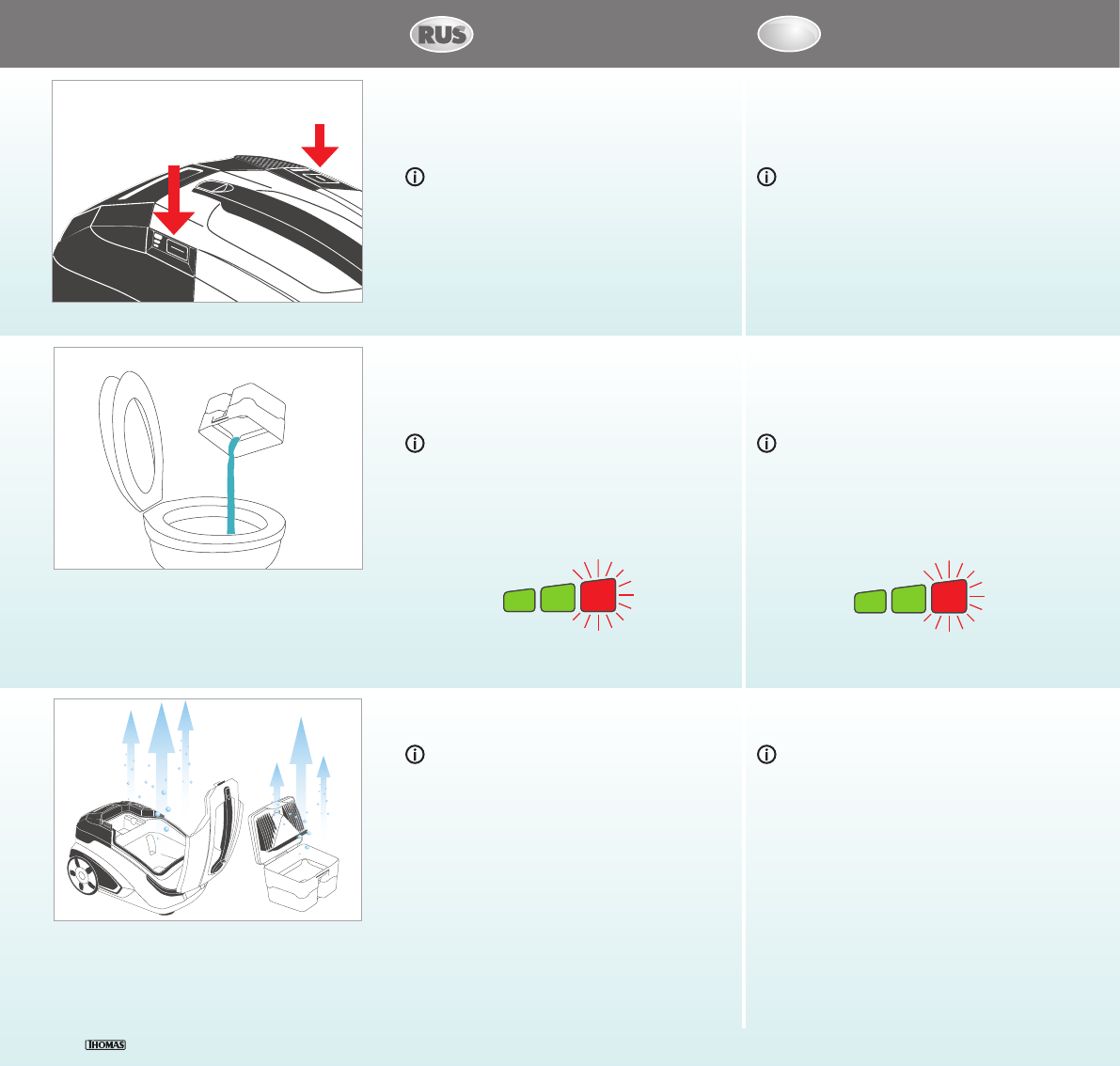 RUS

THOMAS