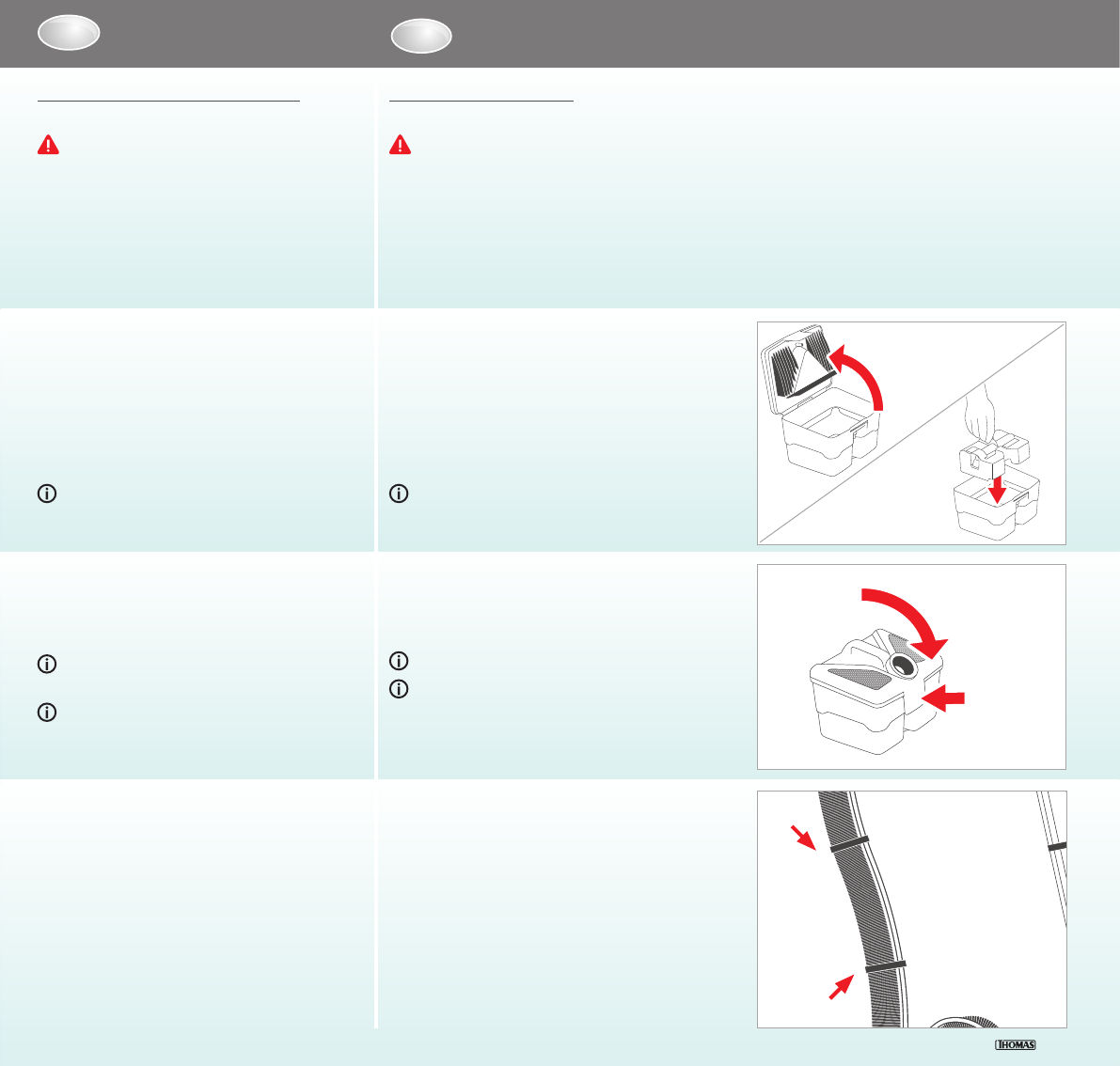 THOMAS