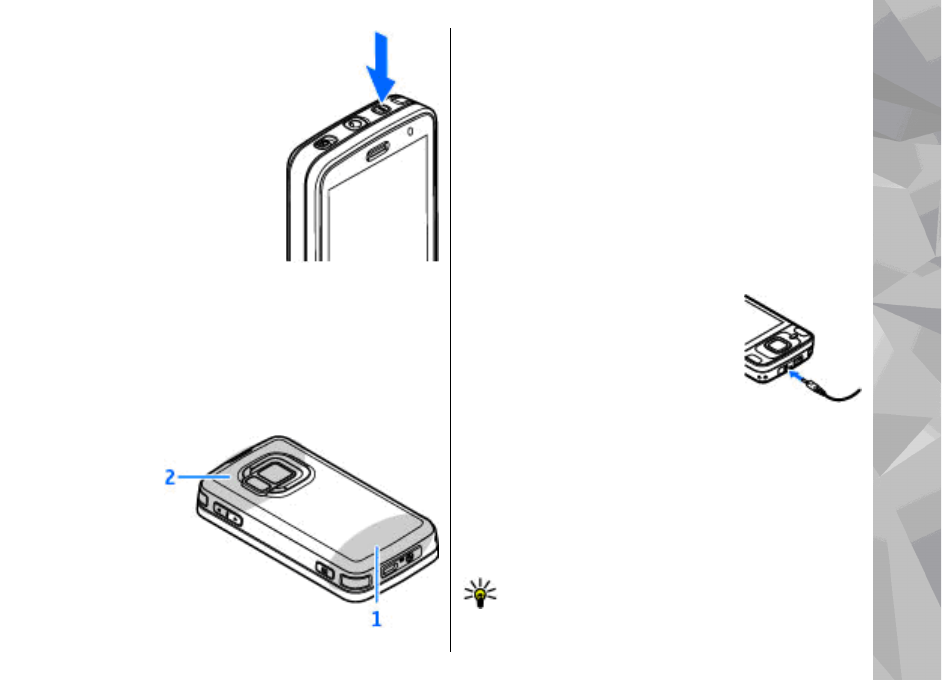 2

1