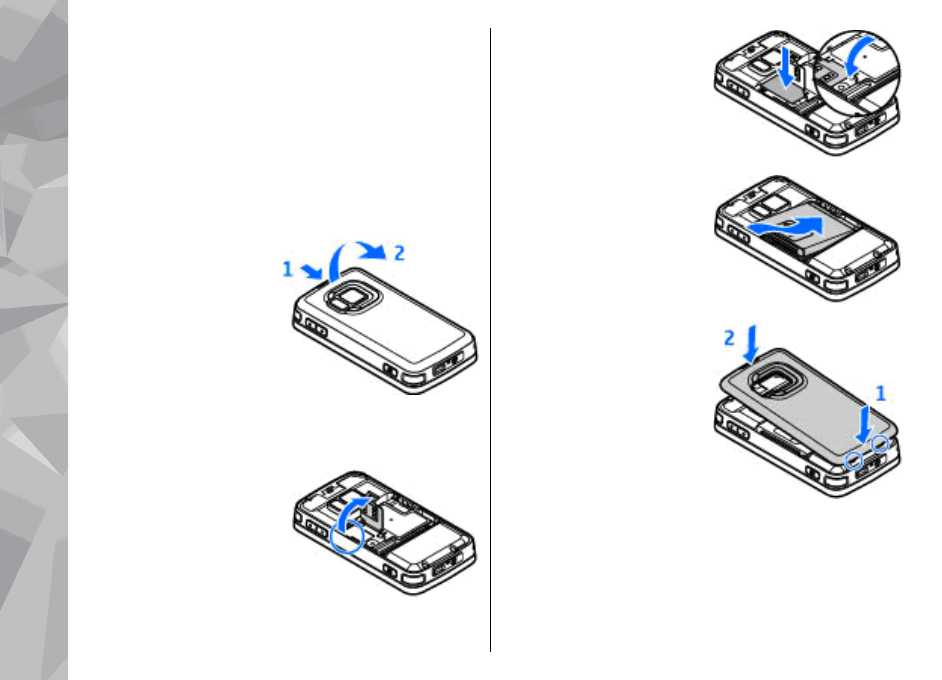 1
2
2
1