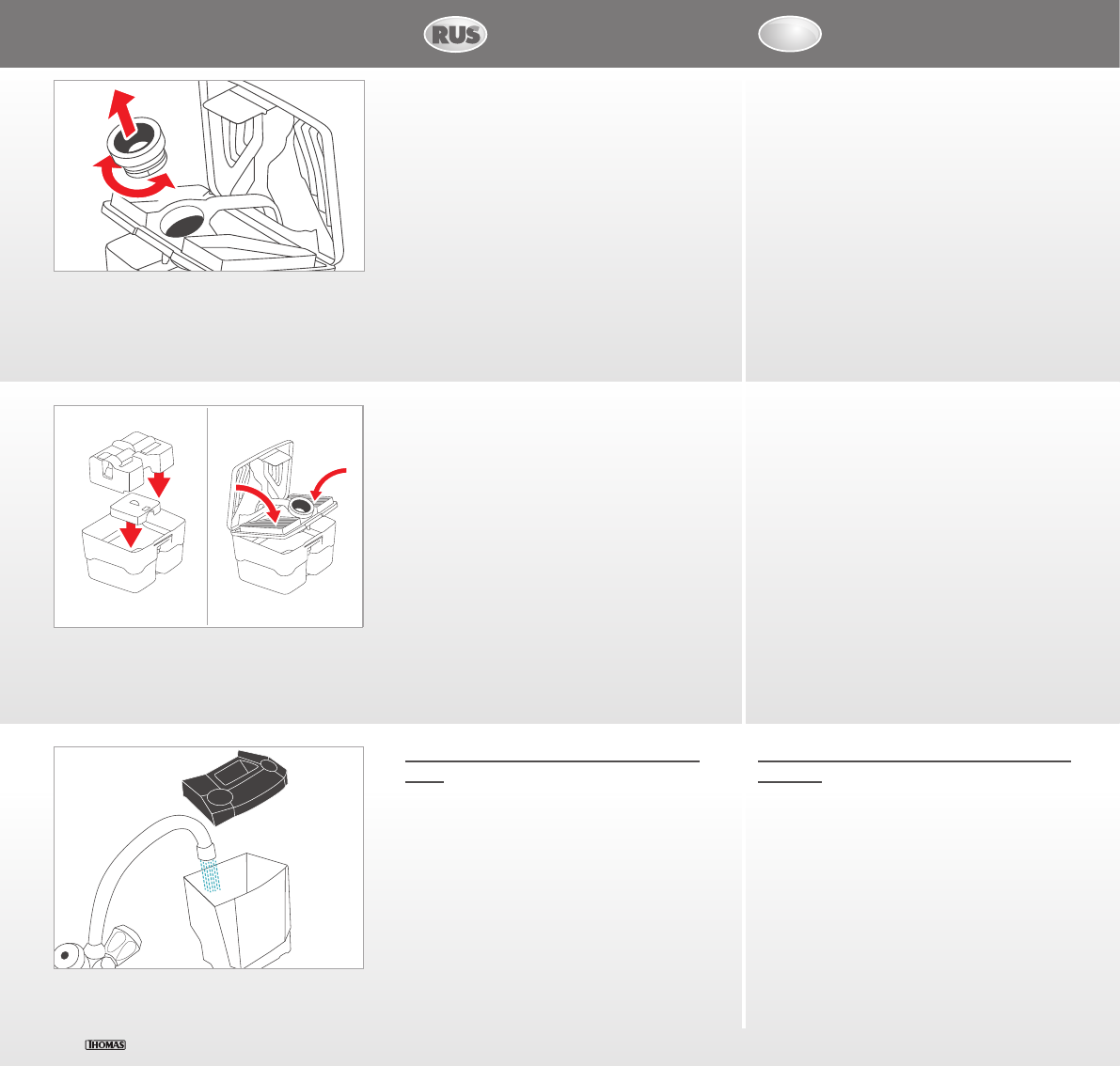 RUS

THOMAS