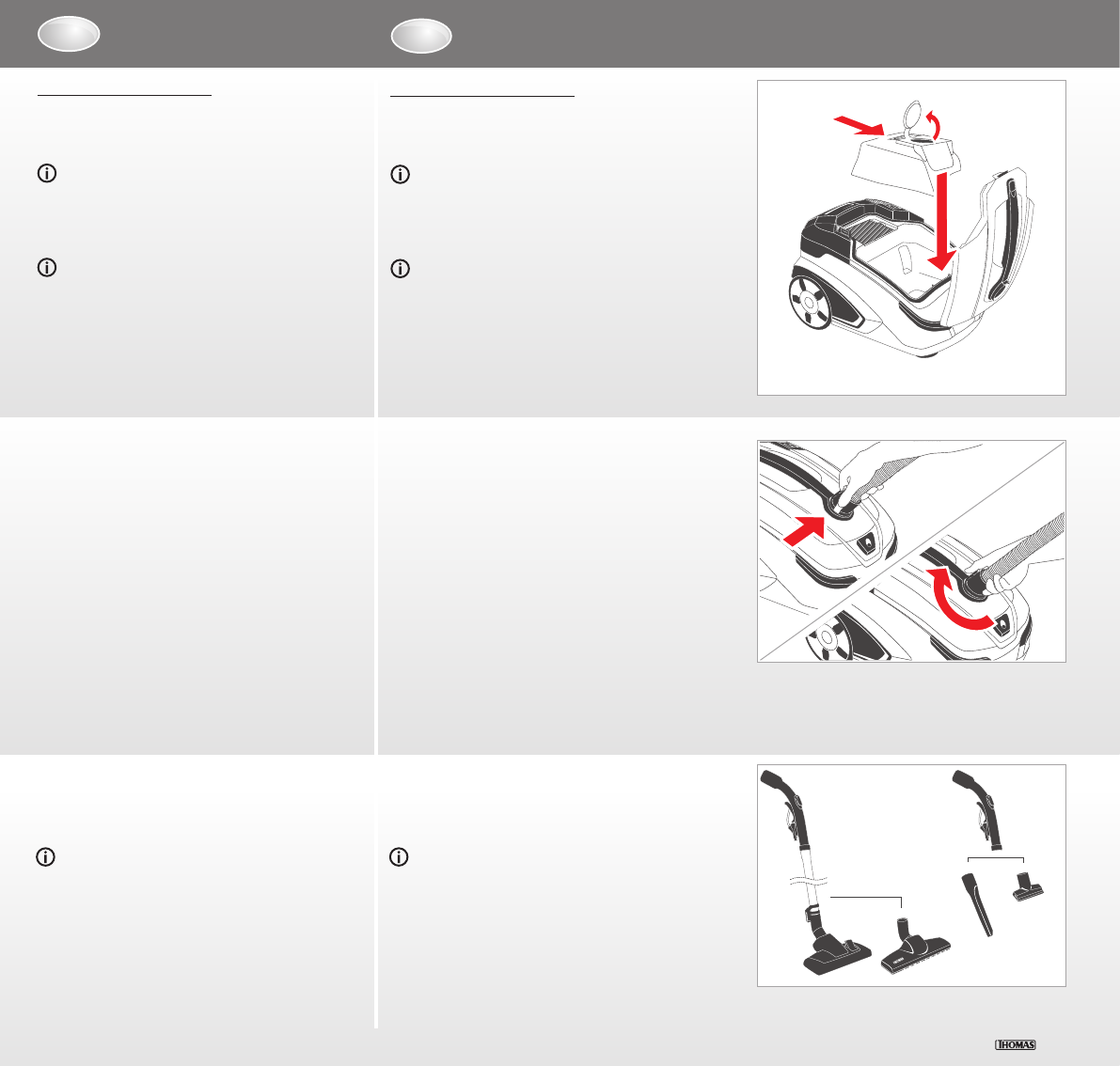 THOMAS