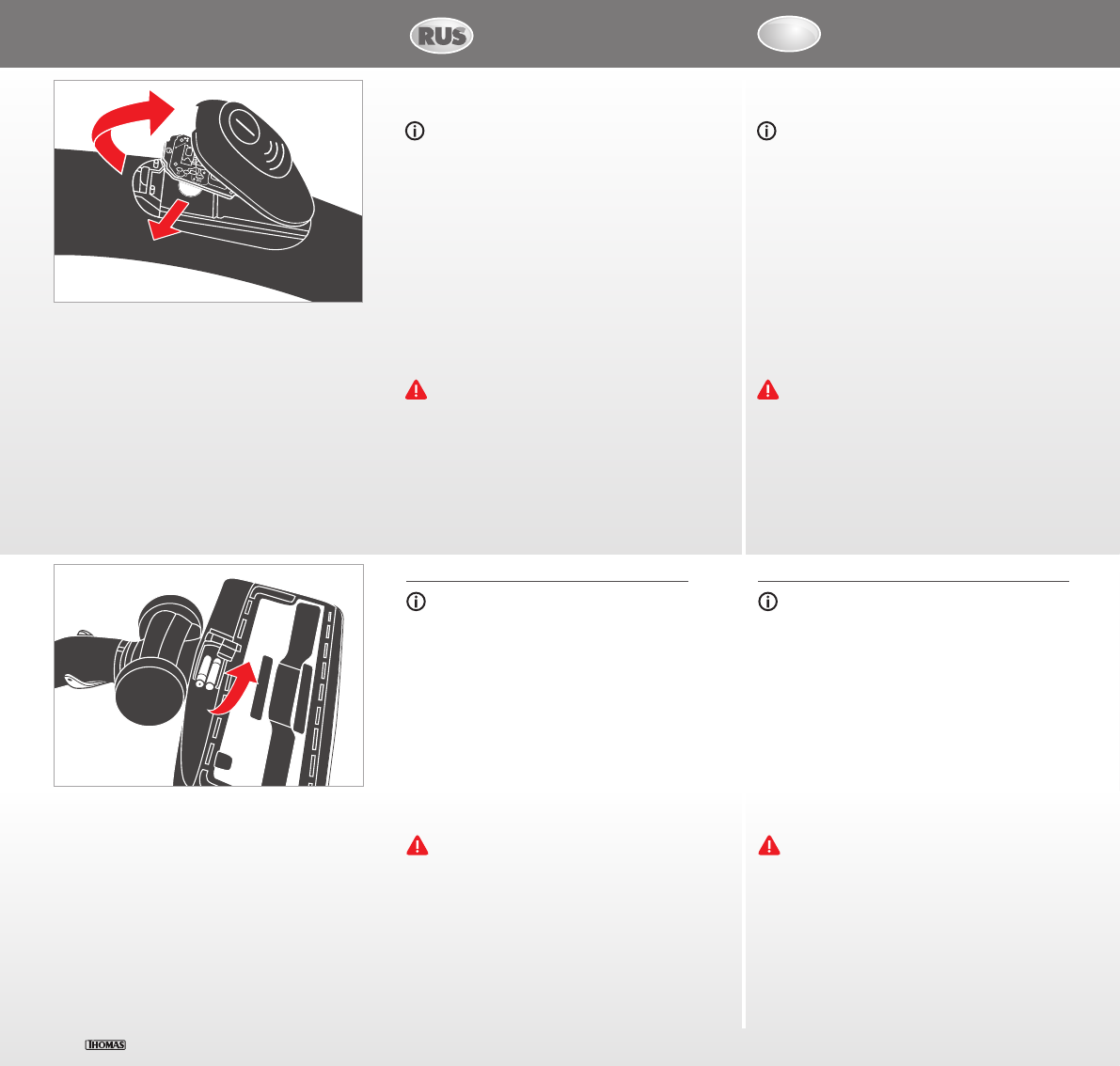 RUS

THOMAS