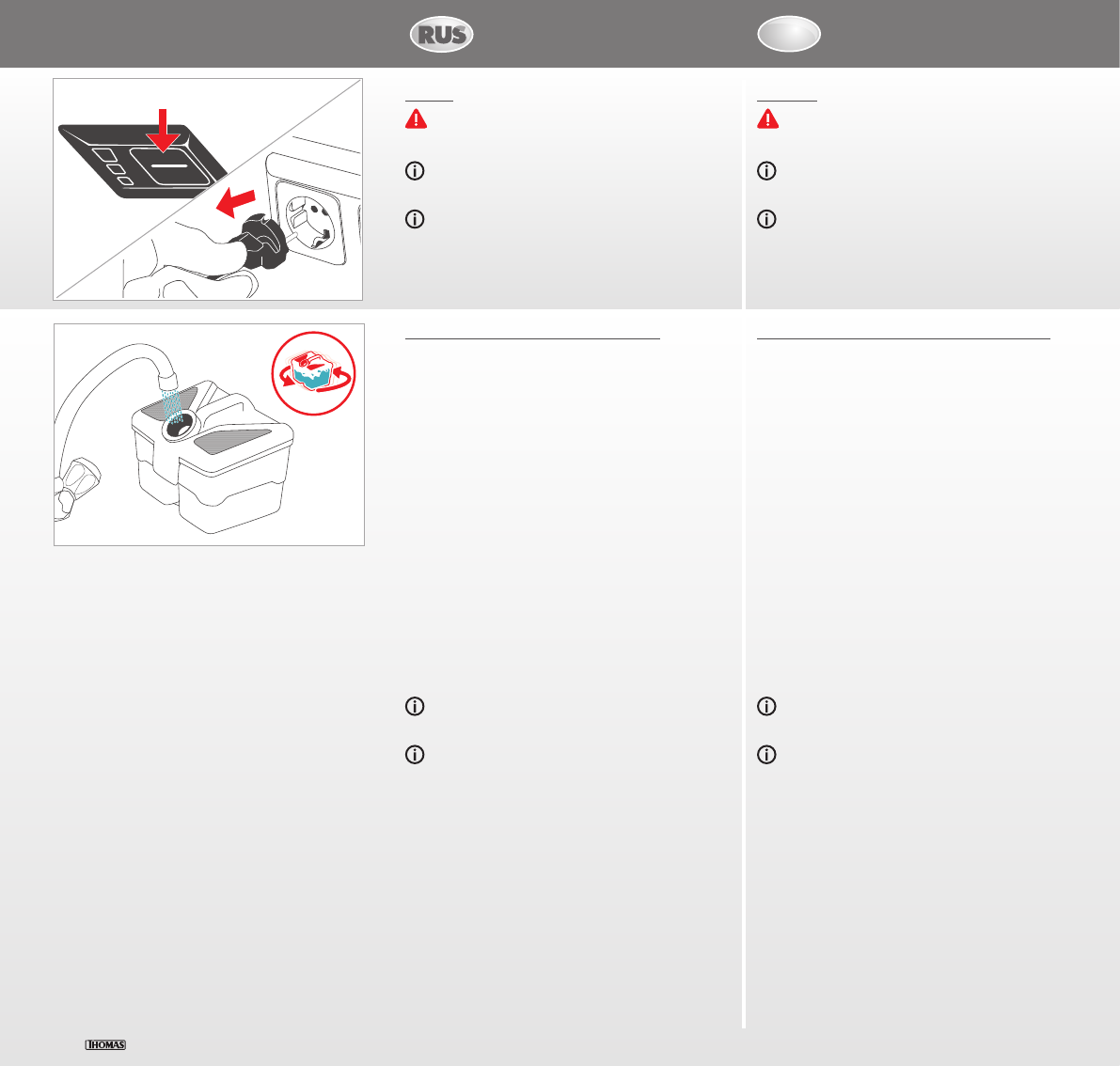 RUS

THOMAS