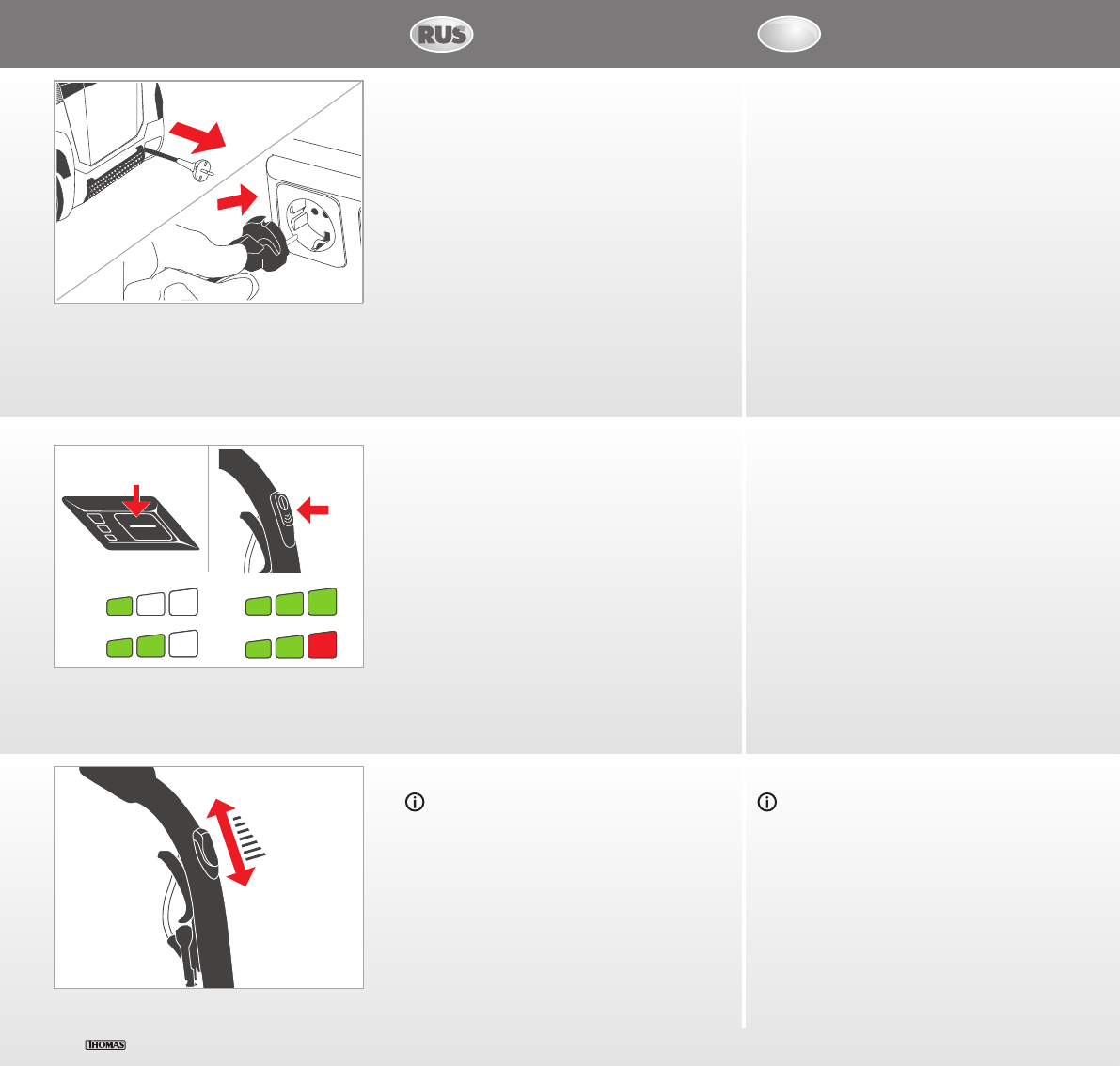 RUS

THOMAS