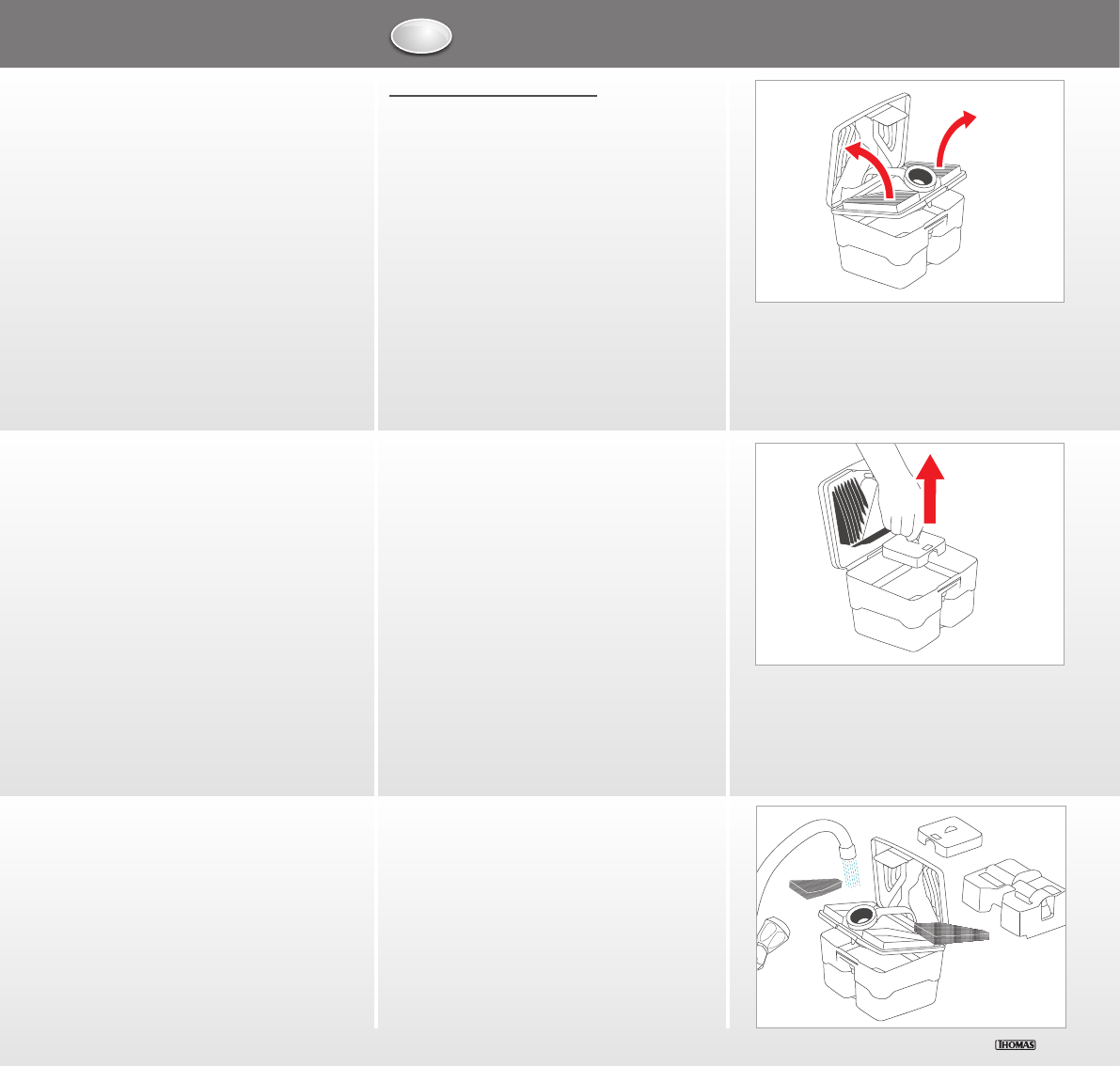 THOMAS