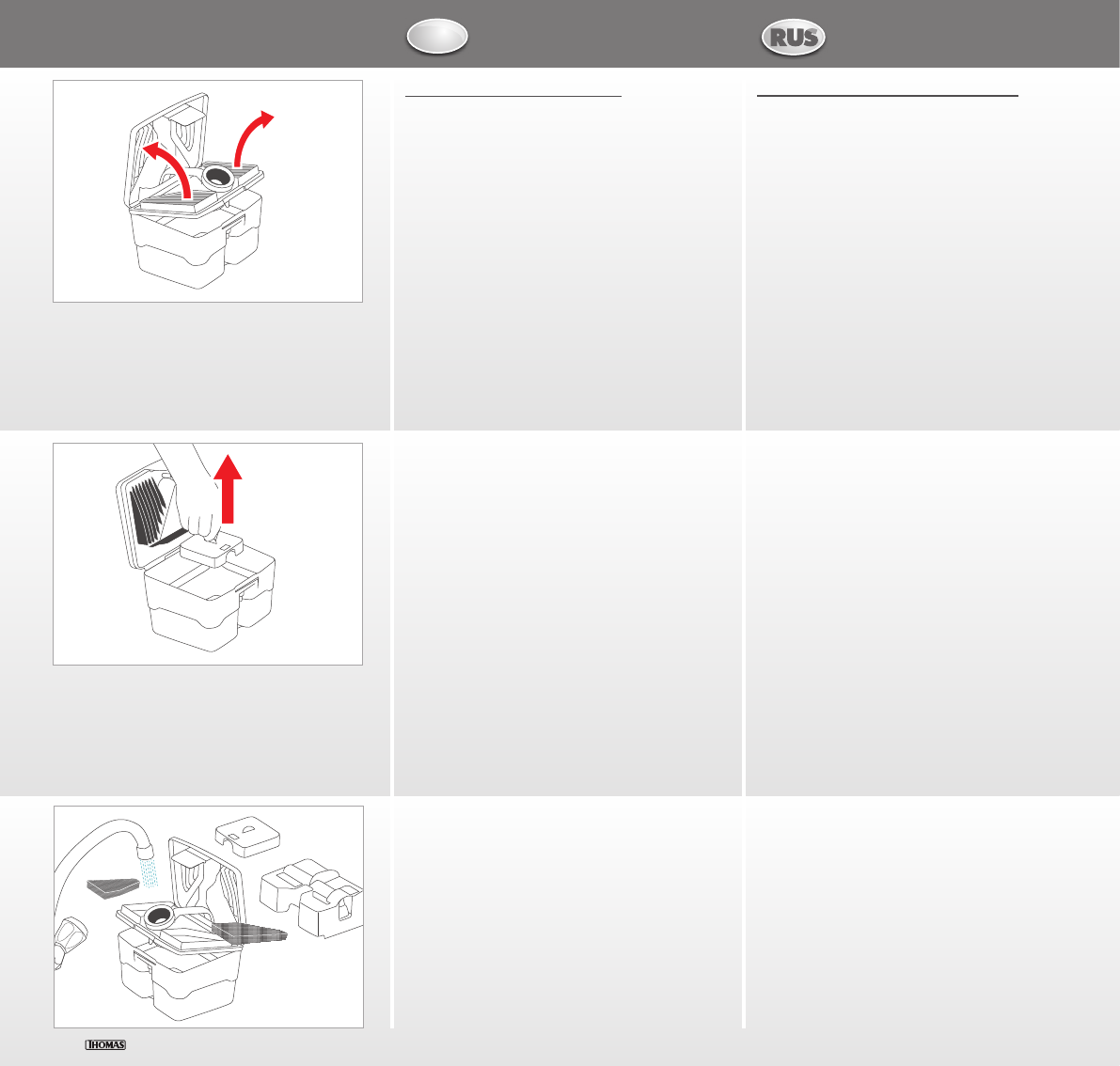 RUS

THOMAS