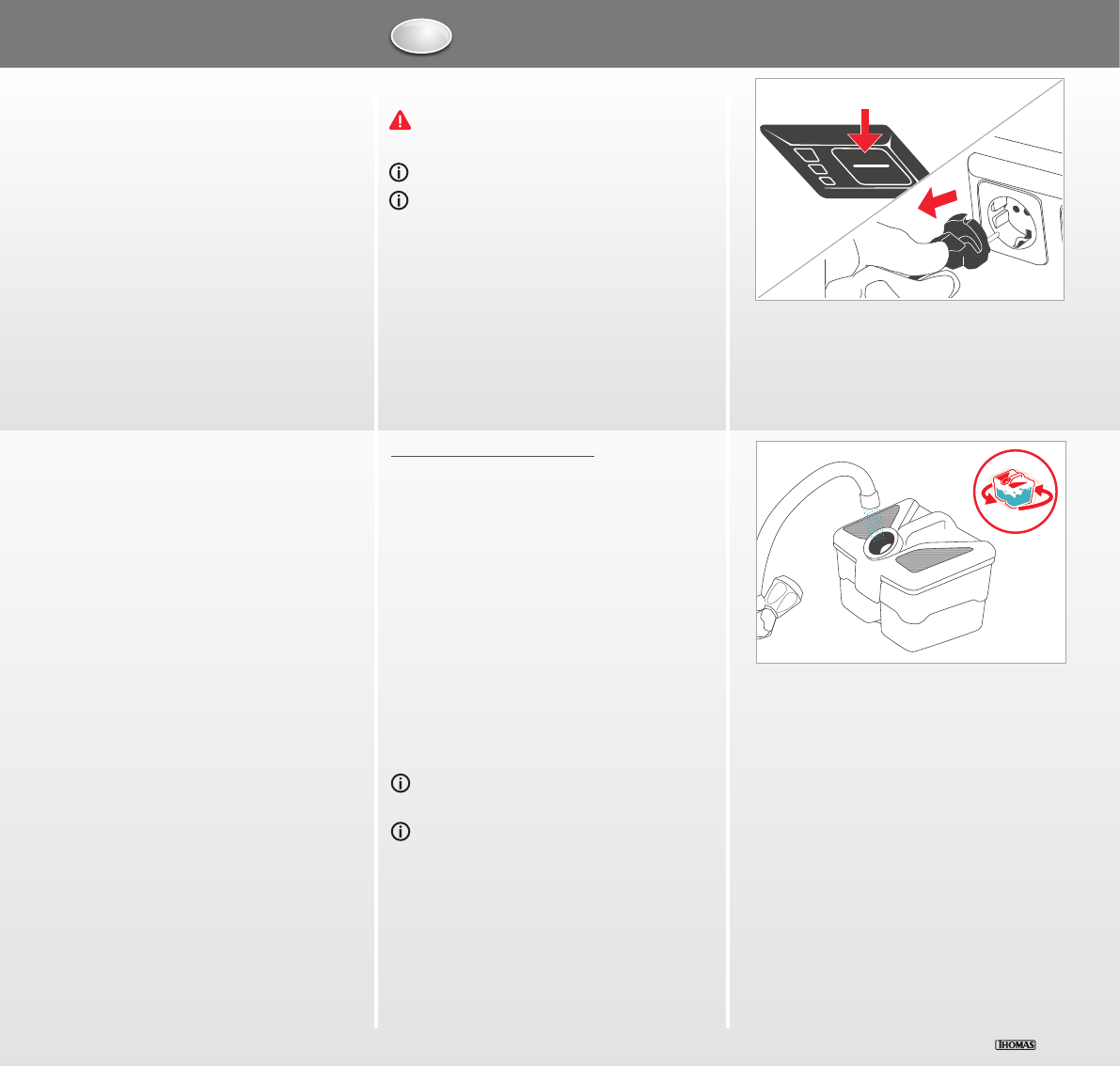 THOMAS