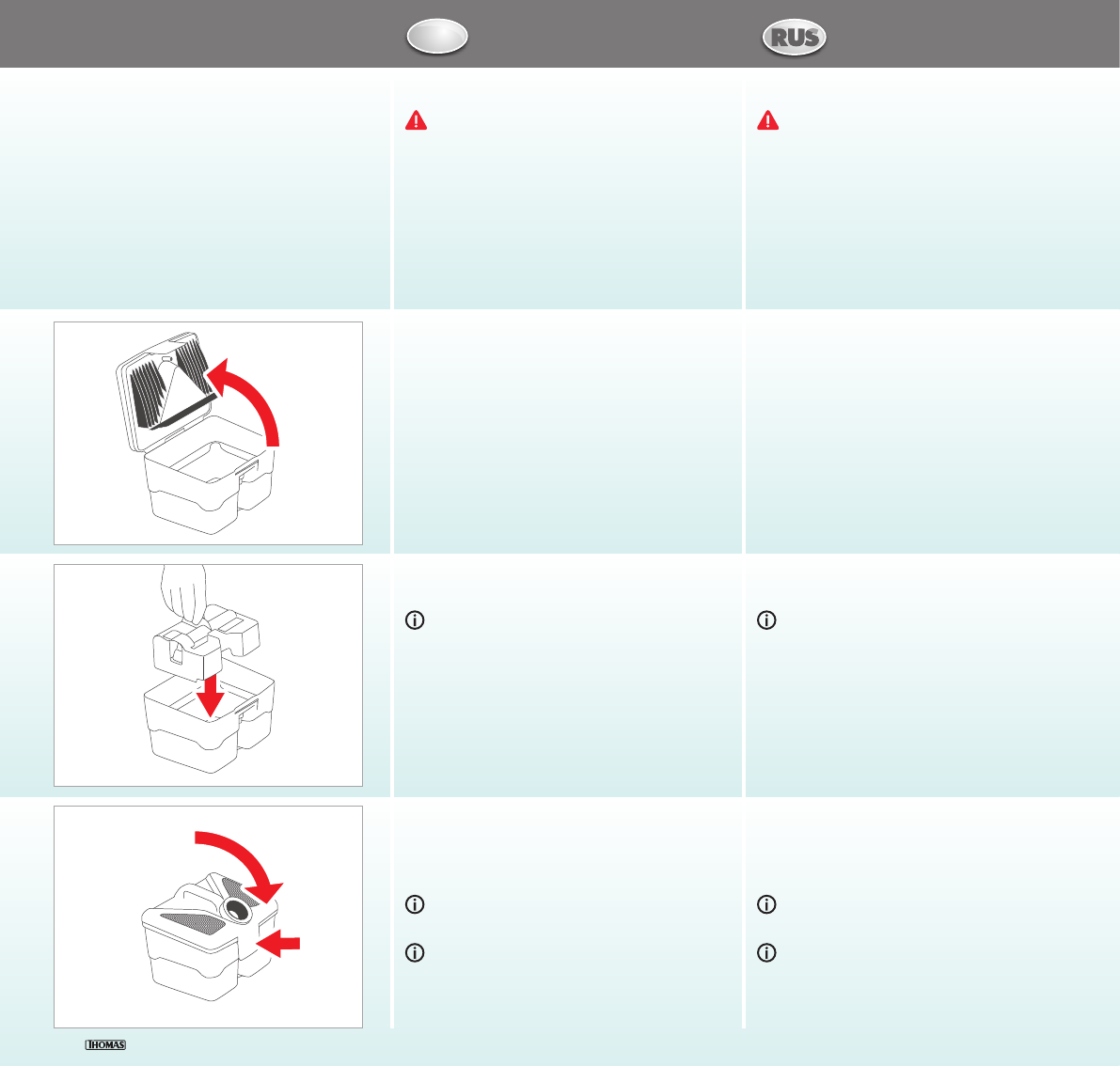 RUS

THOMAS