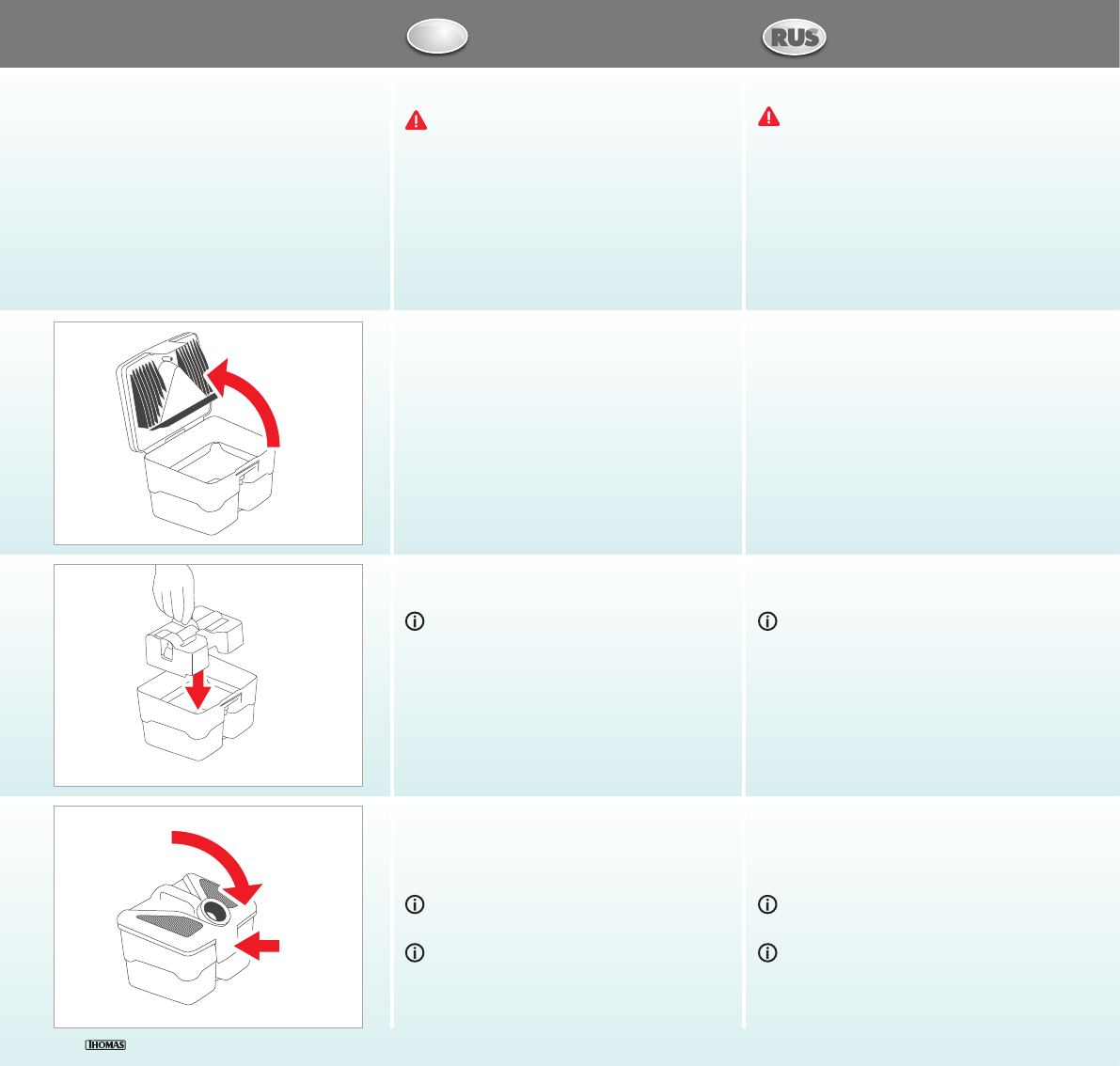 RUS

THOMAS