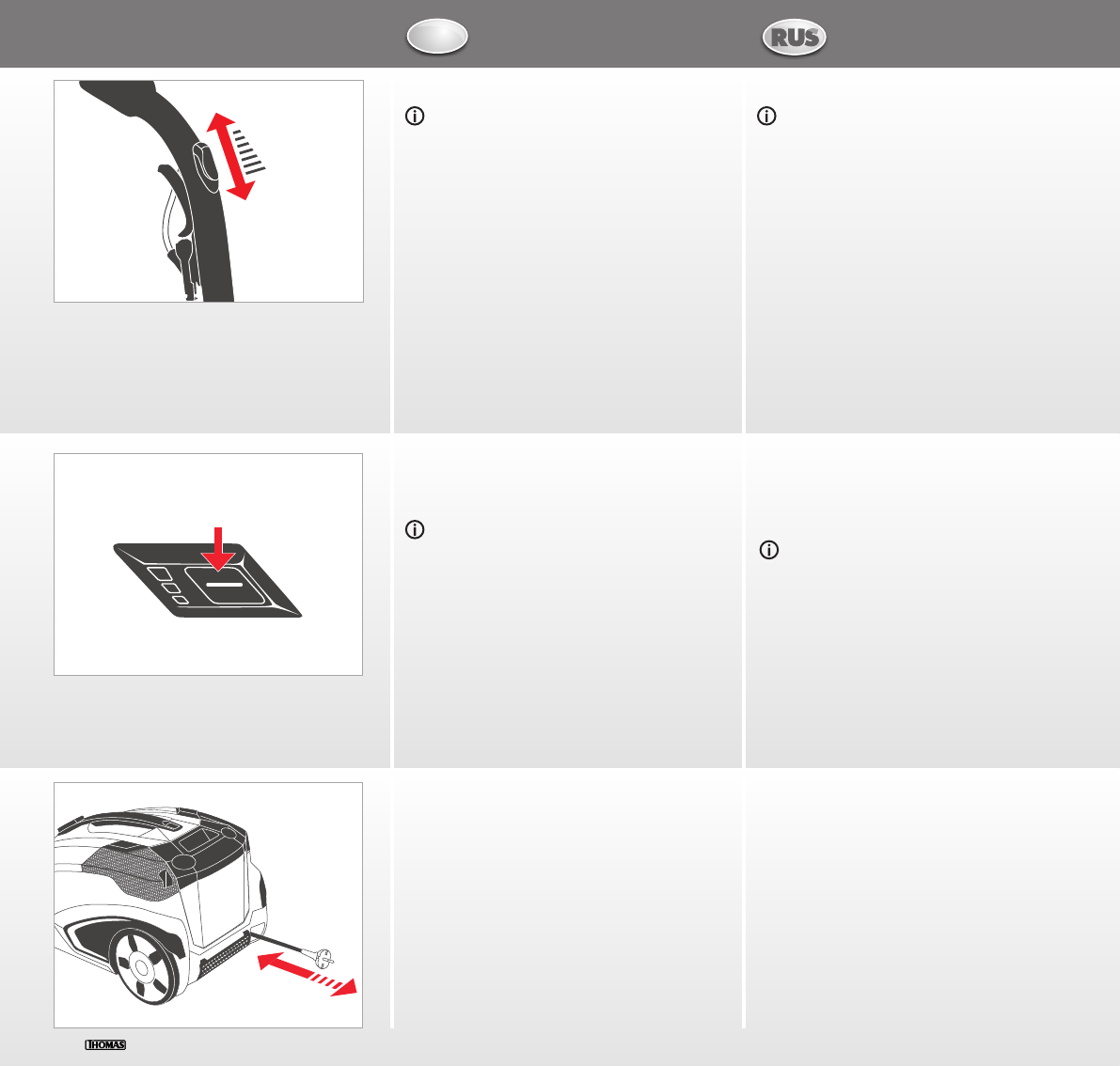 RUS

THOMAS