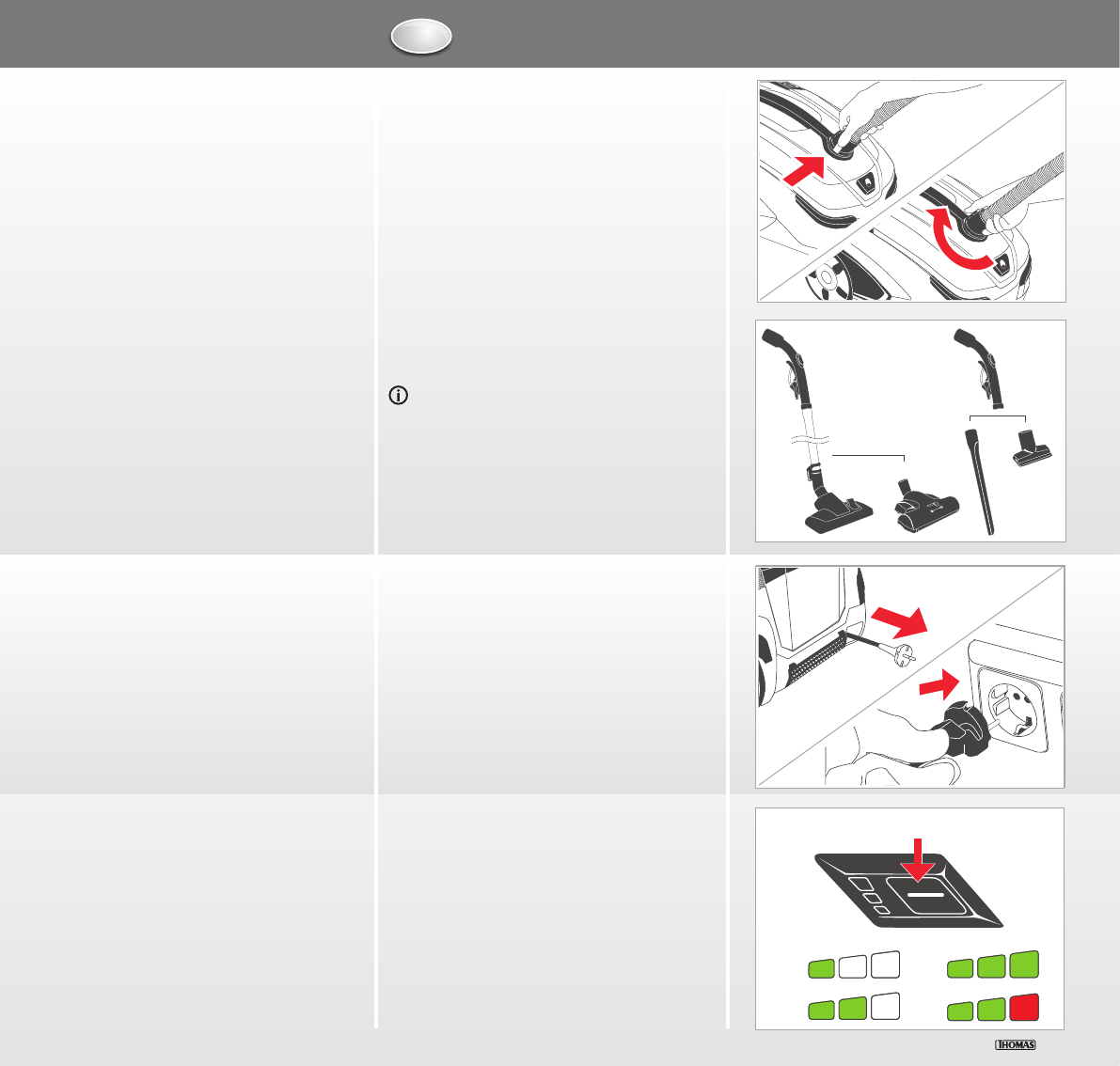 THOMAS