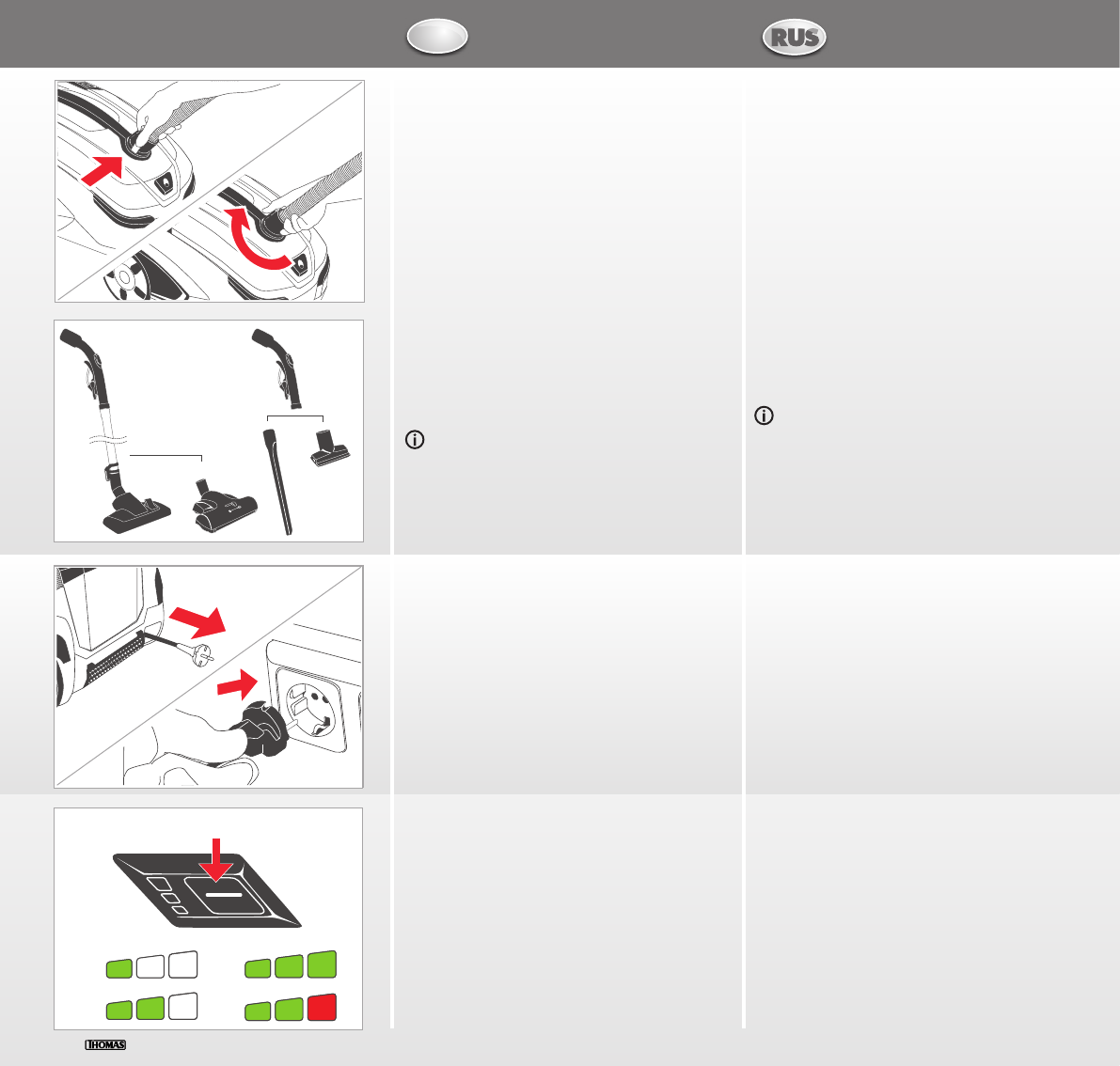 RUS

THOMAS