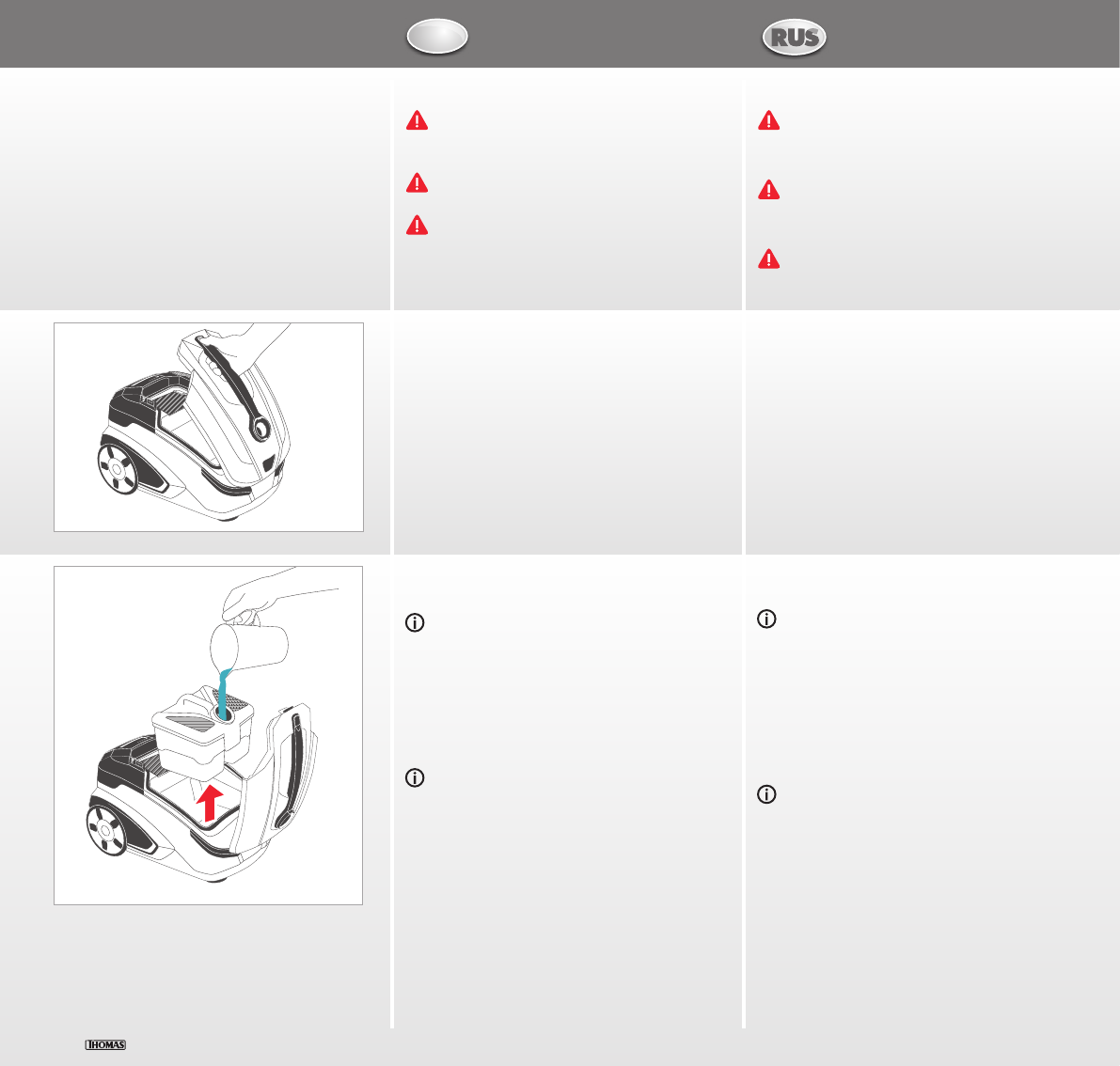 RUS

THOMAS