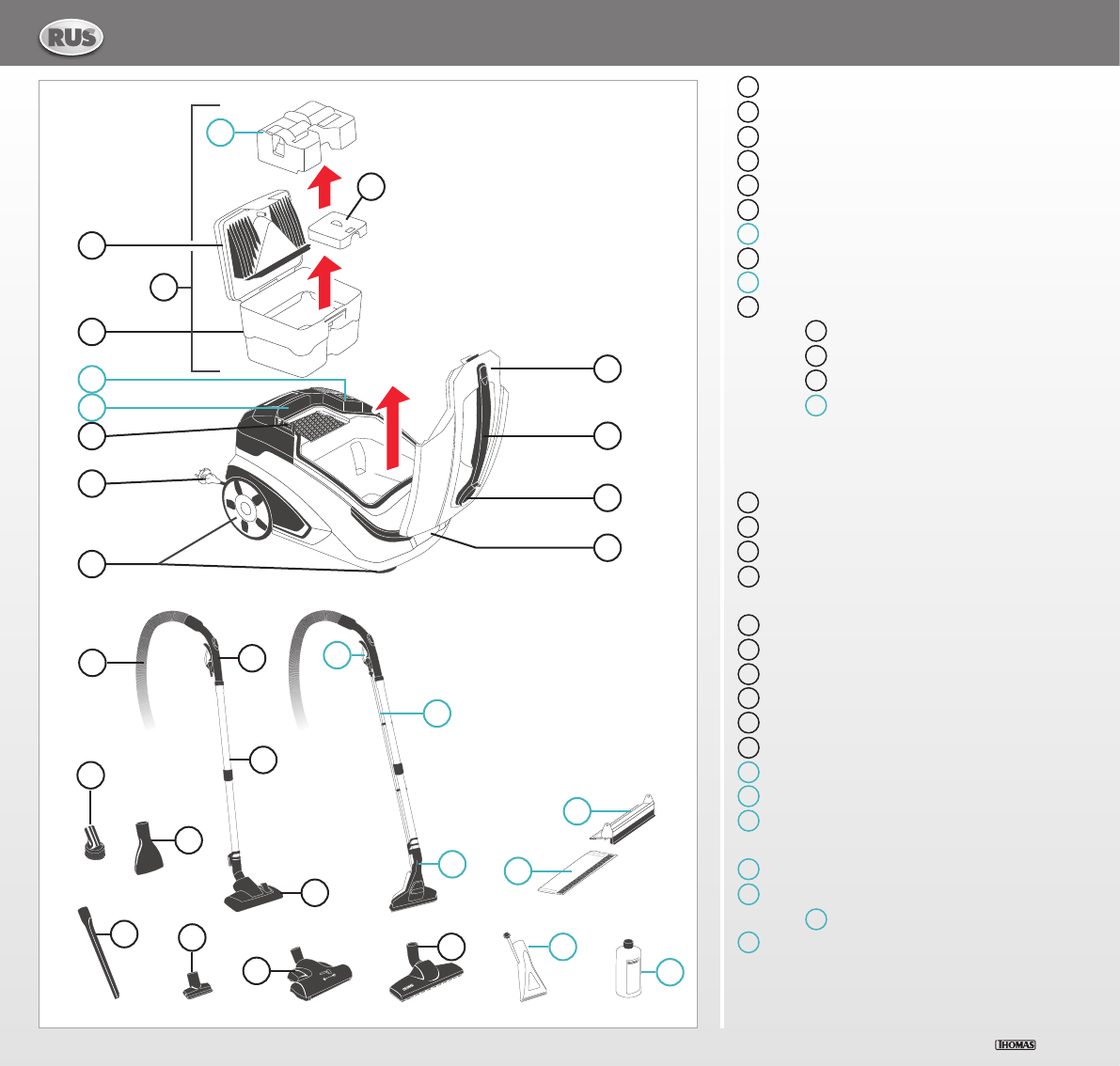 RUS

THOMAS