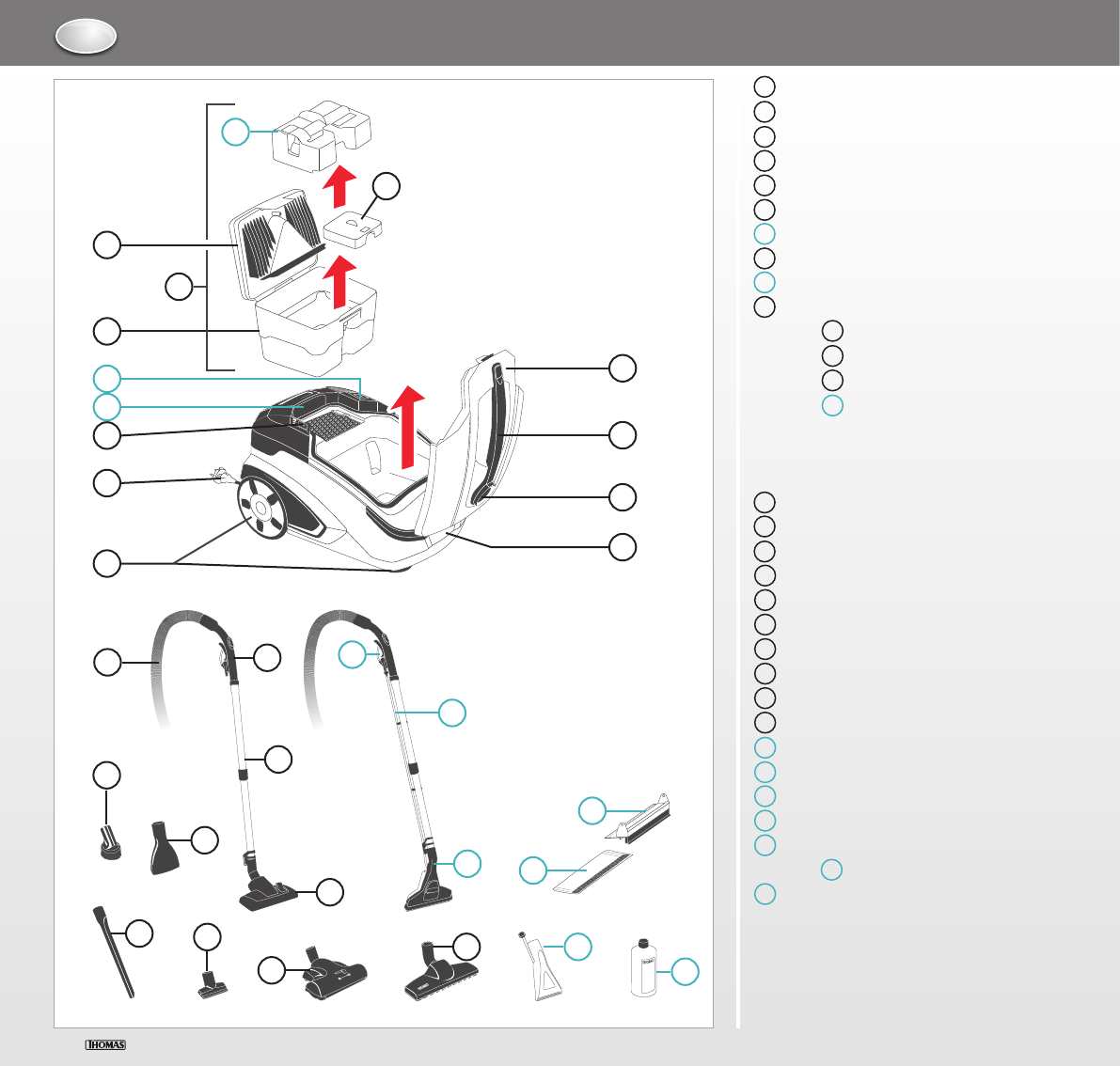 THOMAS