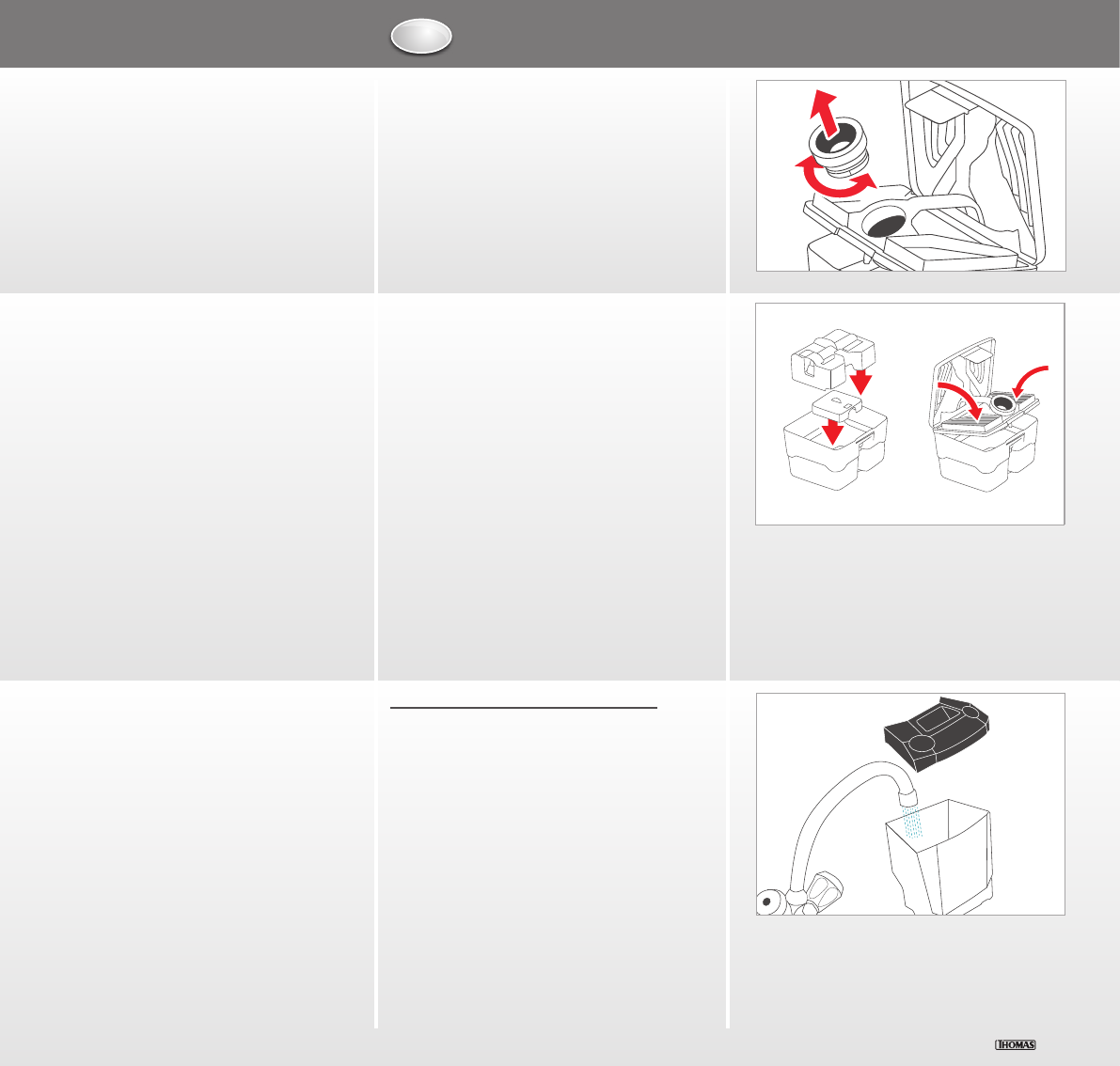 THOMAS