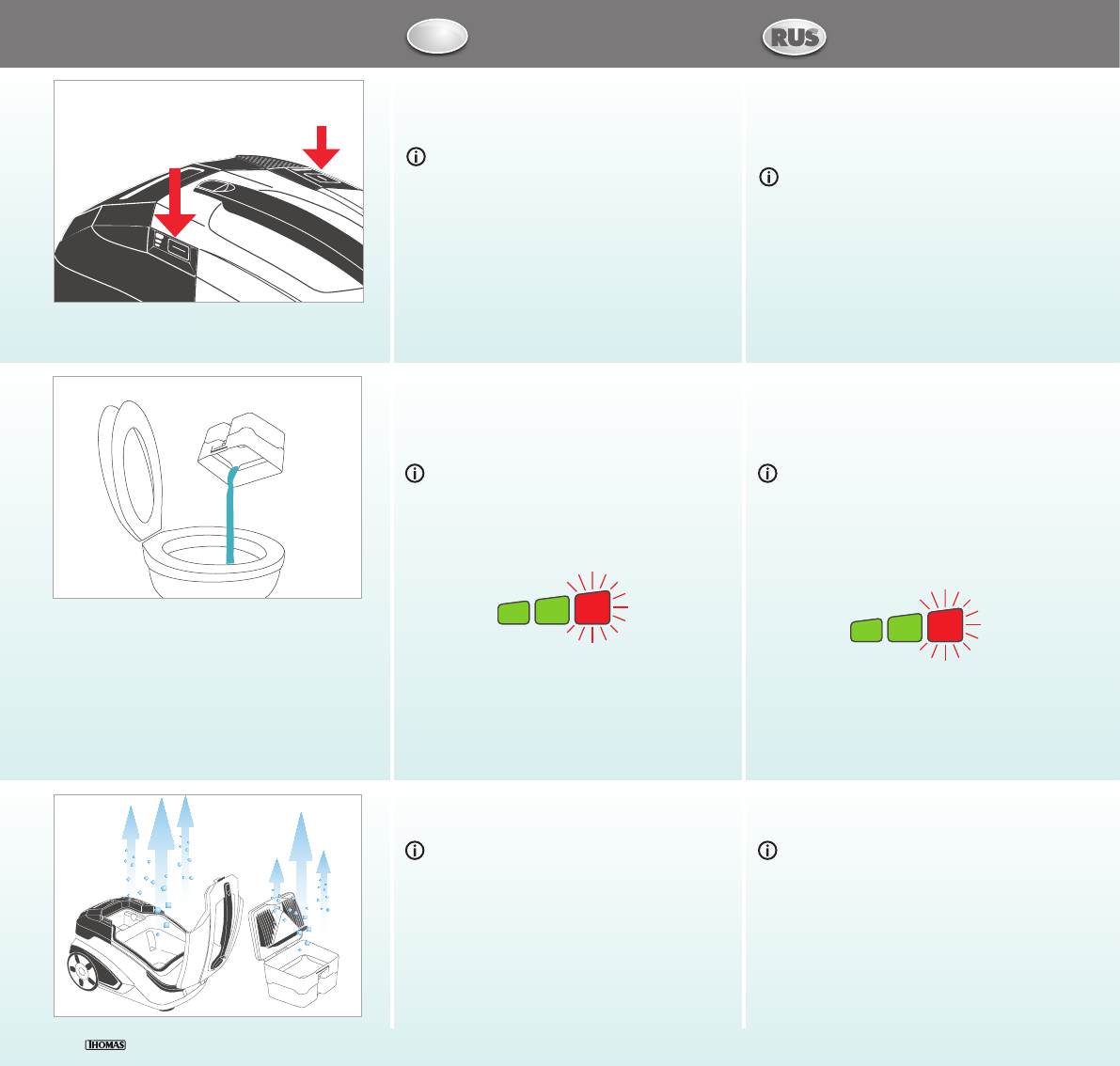 RUS

THOMAS