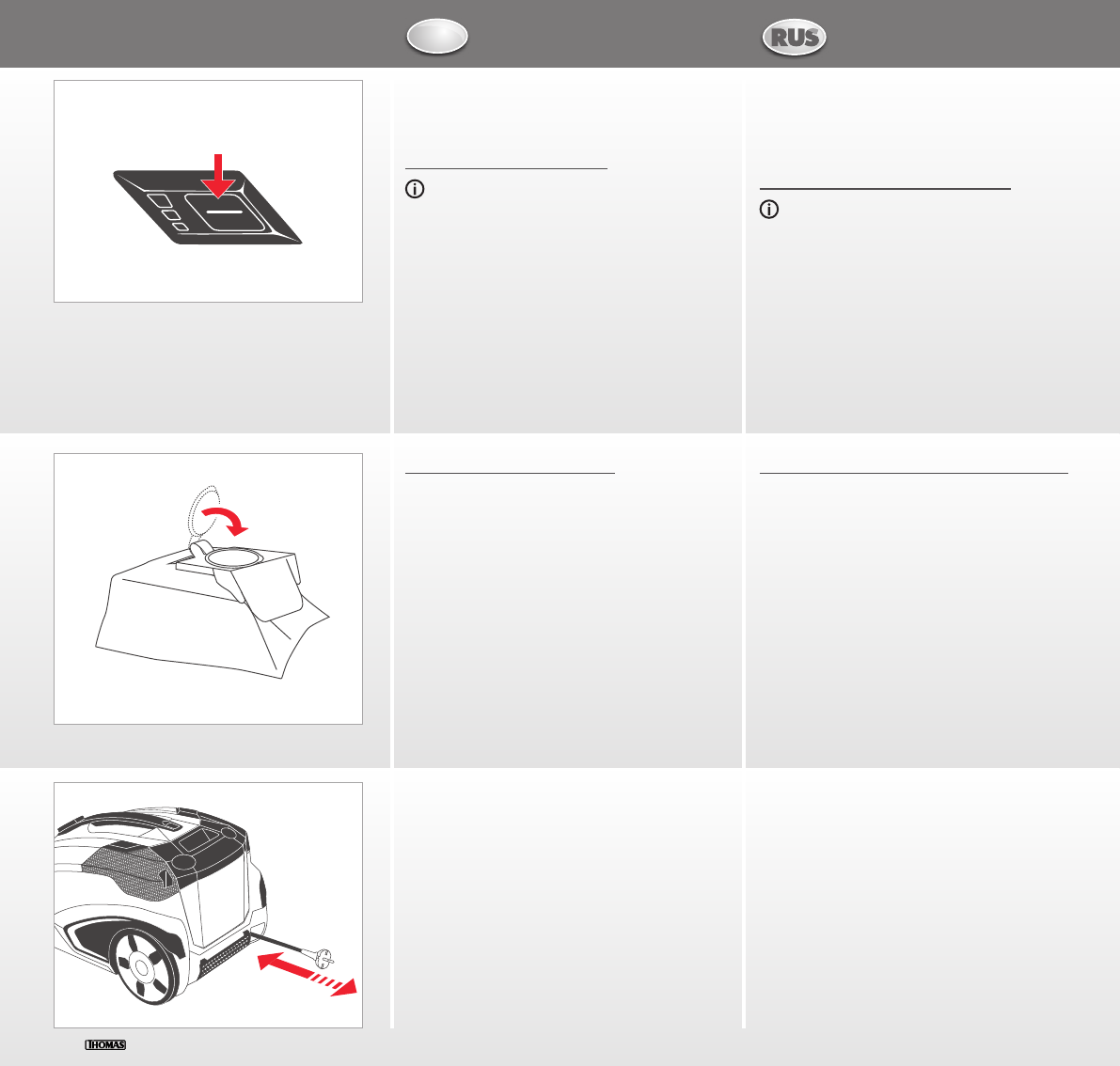 RUS

THOMAS