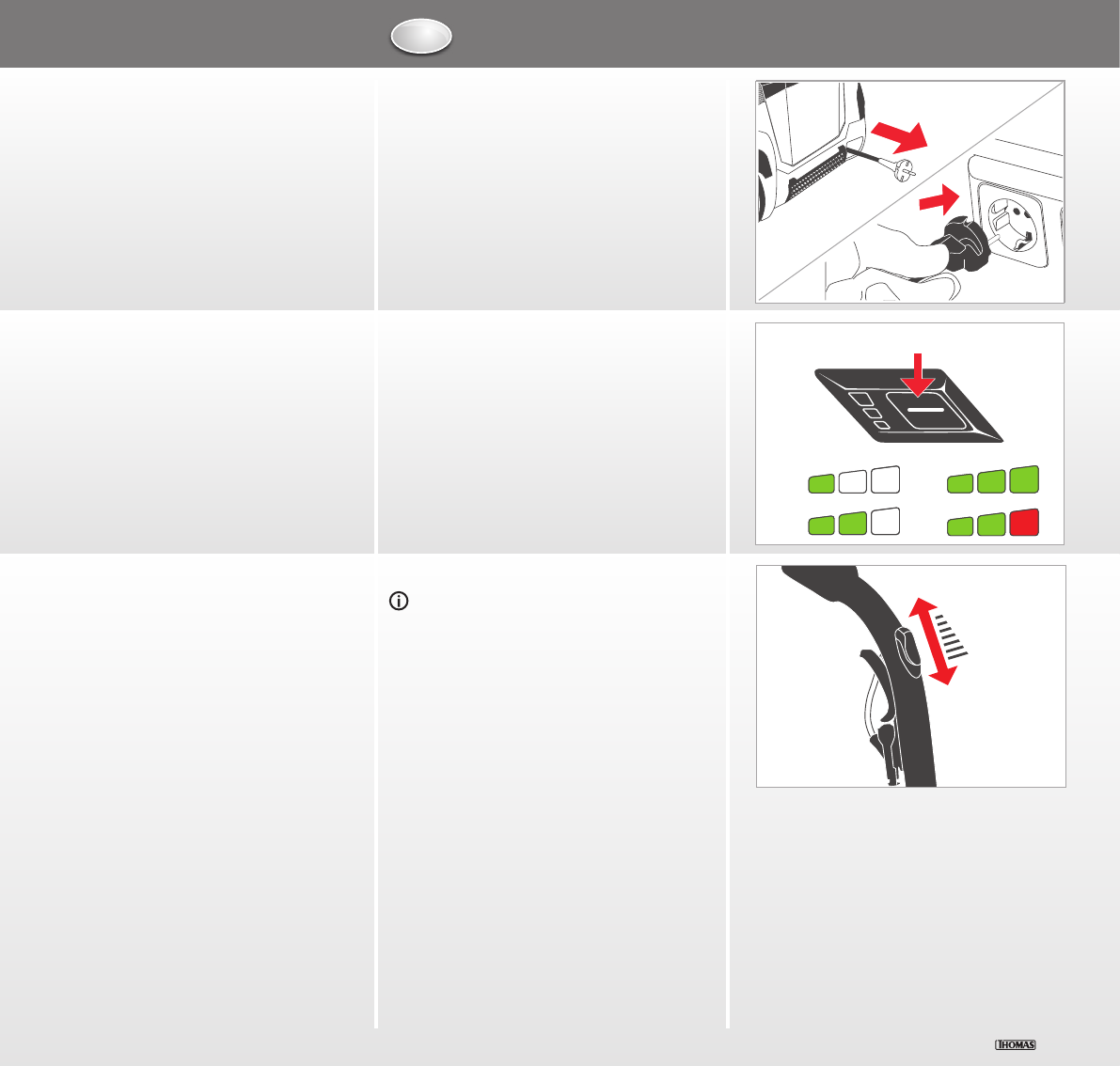 THOMAS