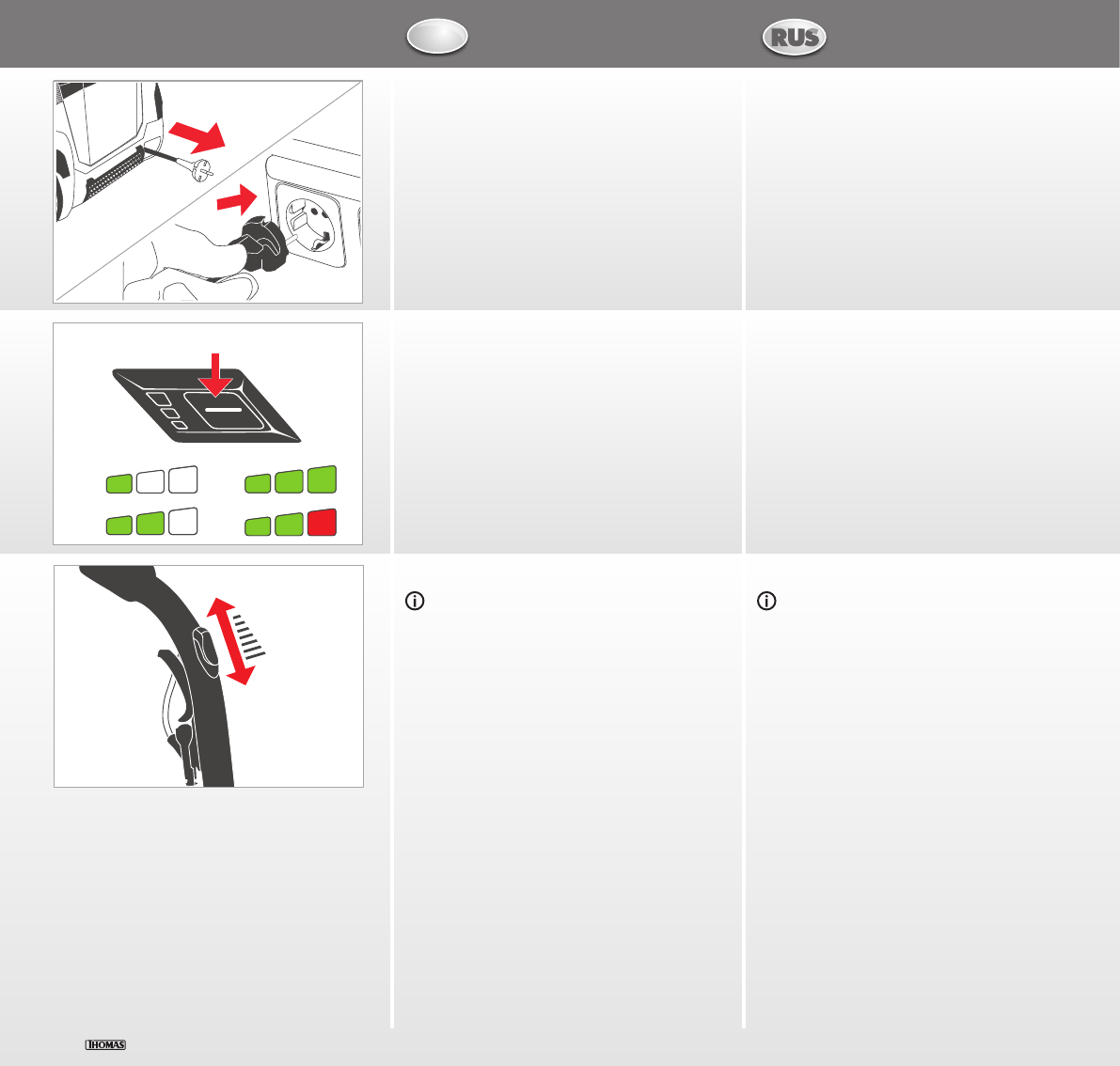 RUS

THOMAS