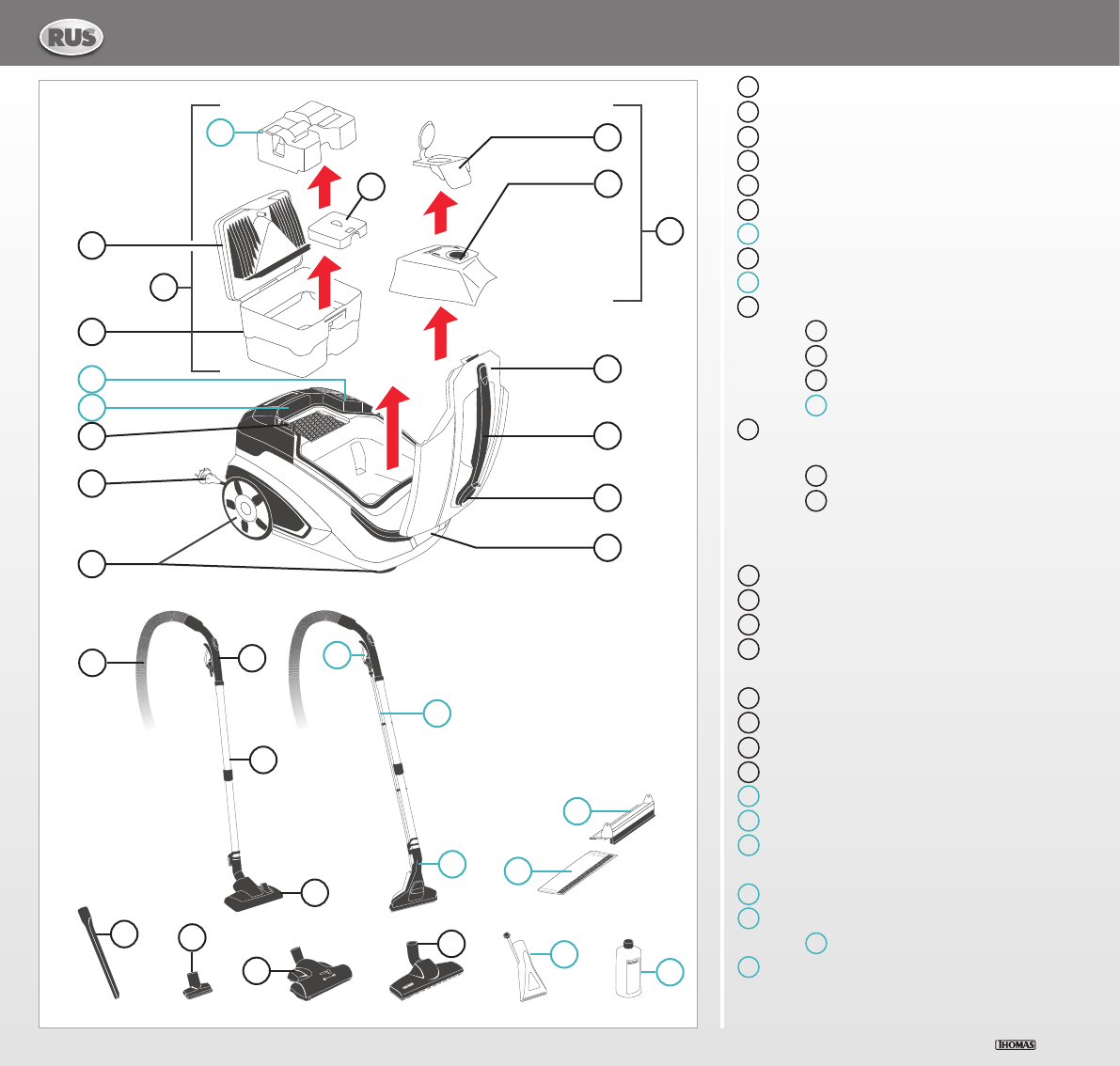 RUS

THOMAS