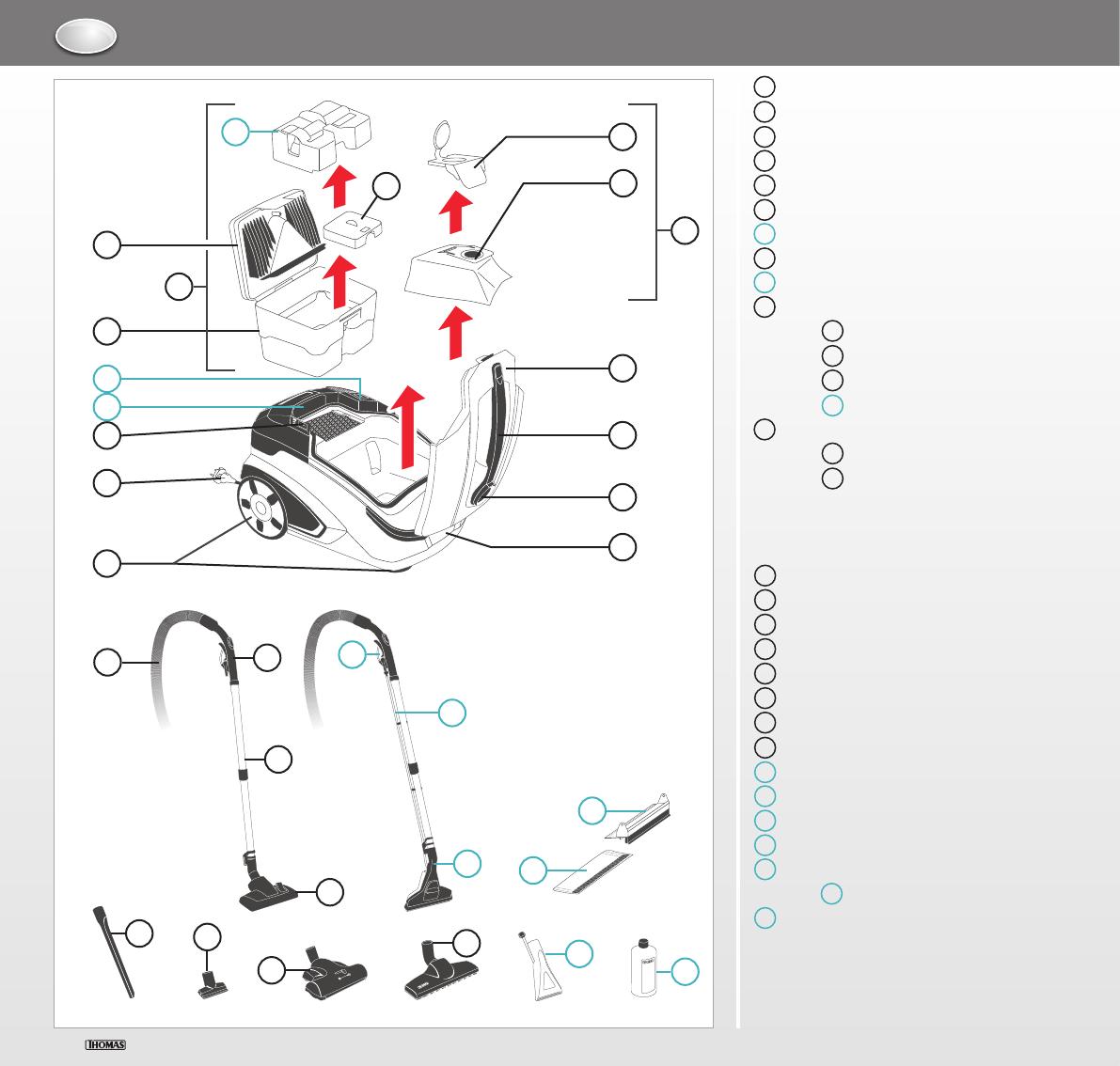 THOMAS