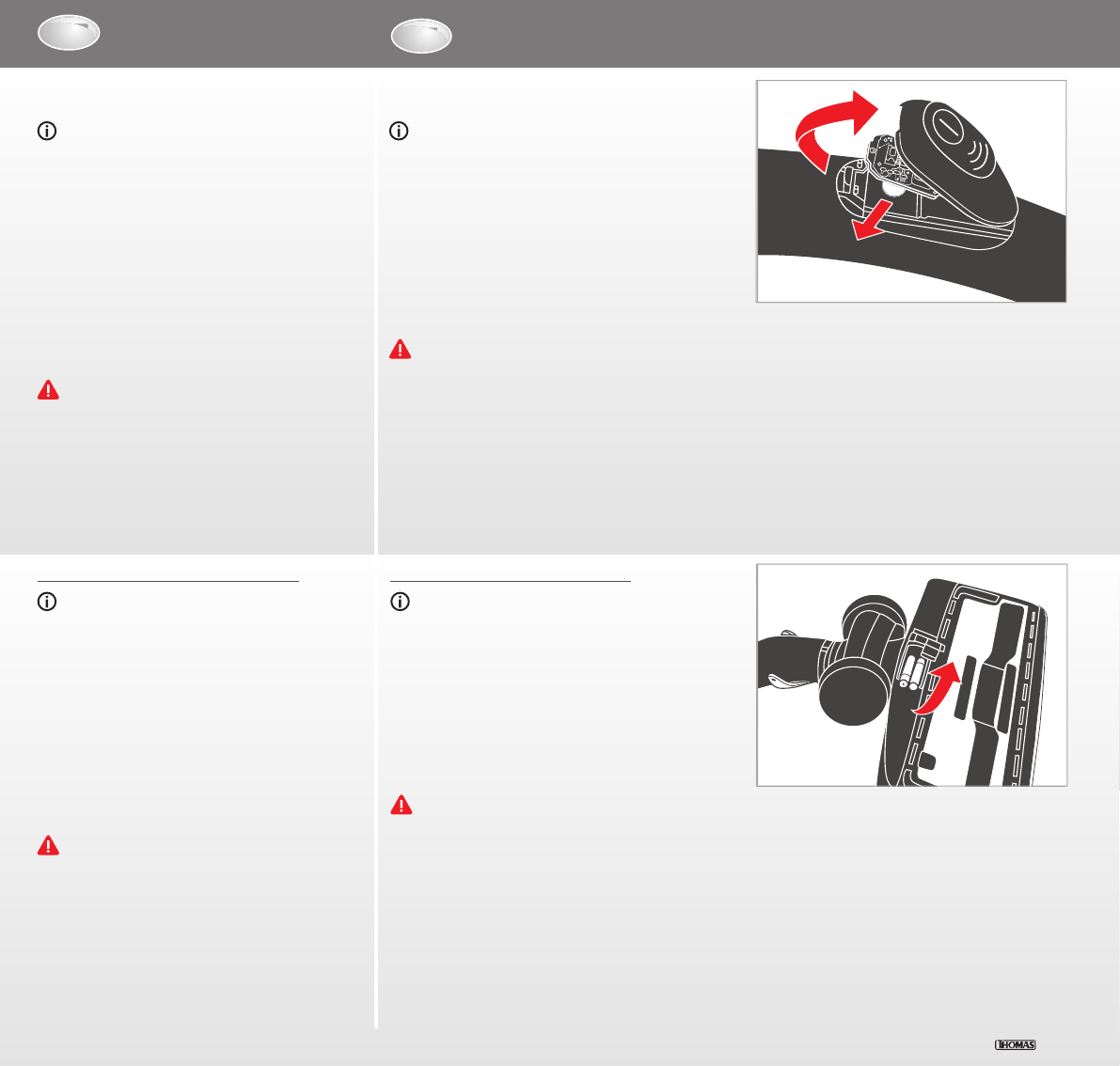 THOMAS