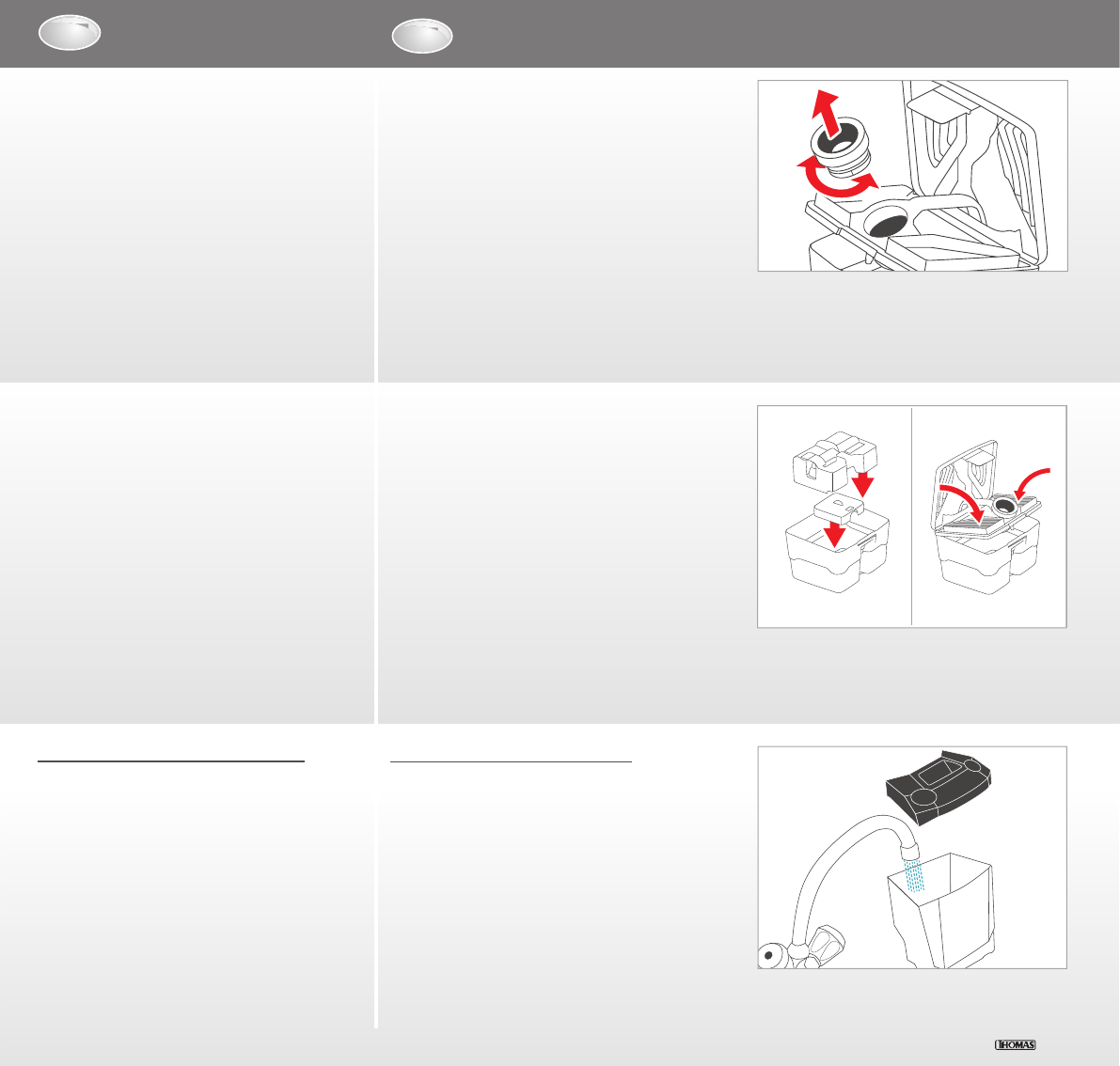 THOMAS