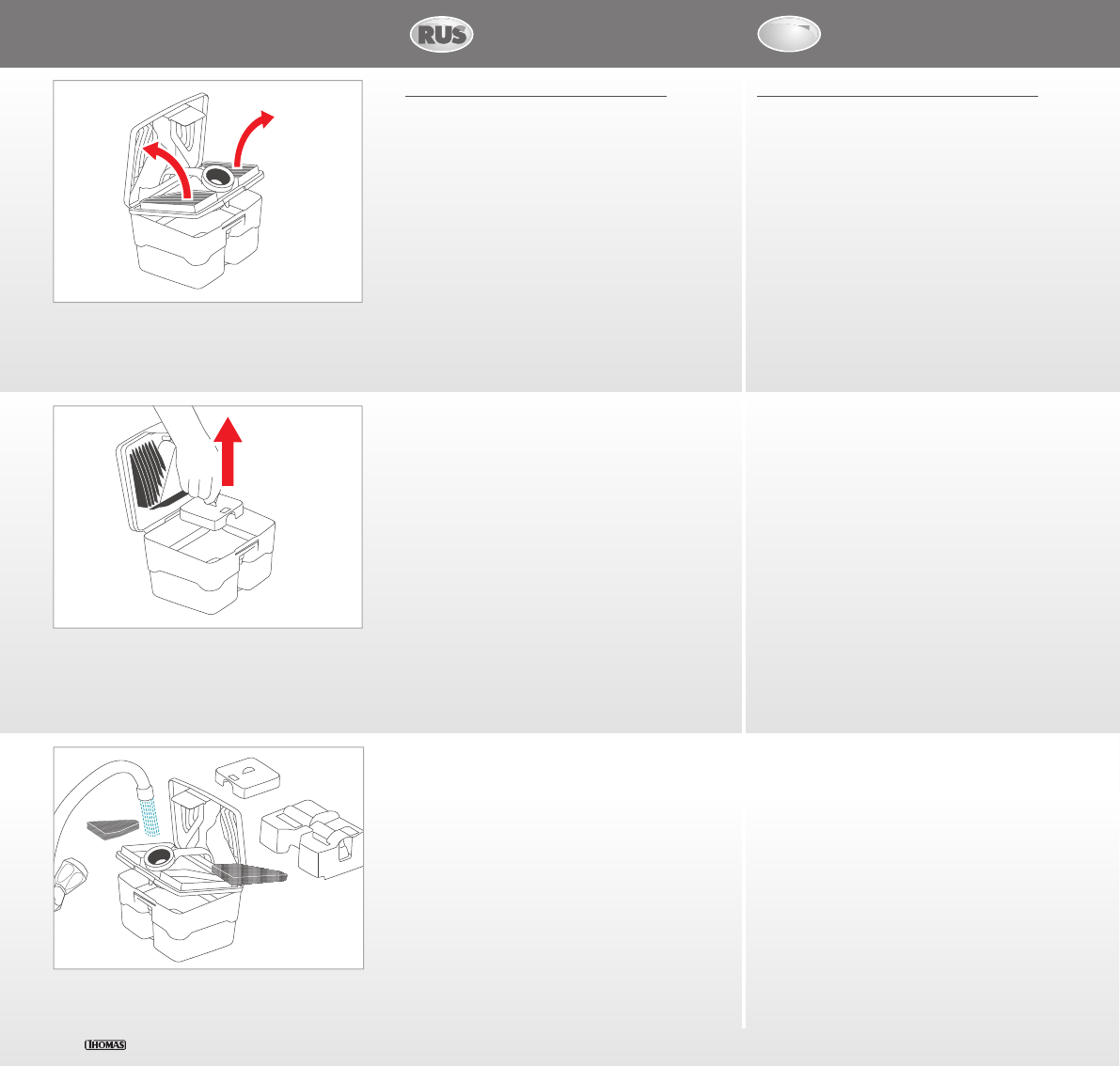 RUS

THOMAS