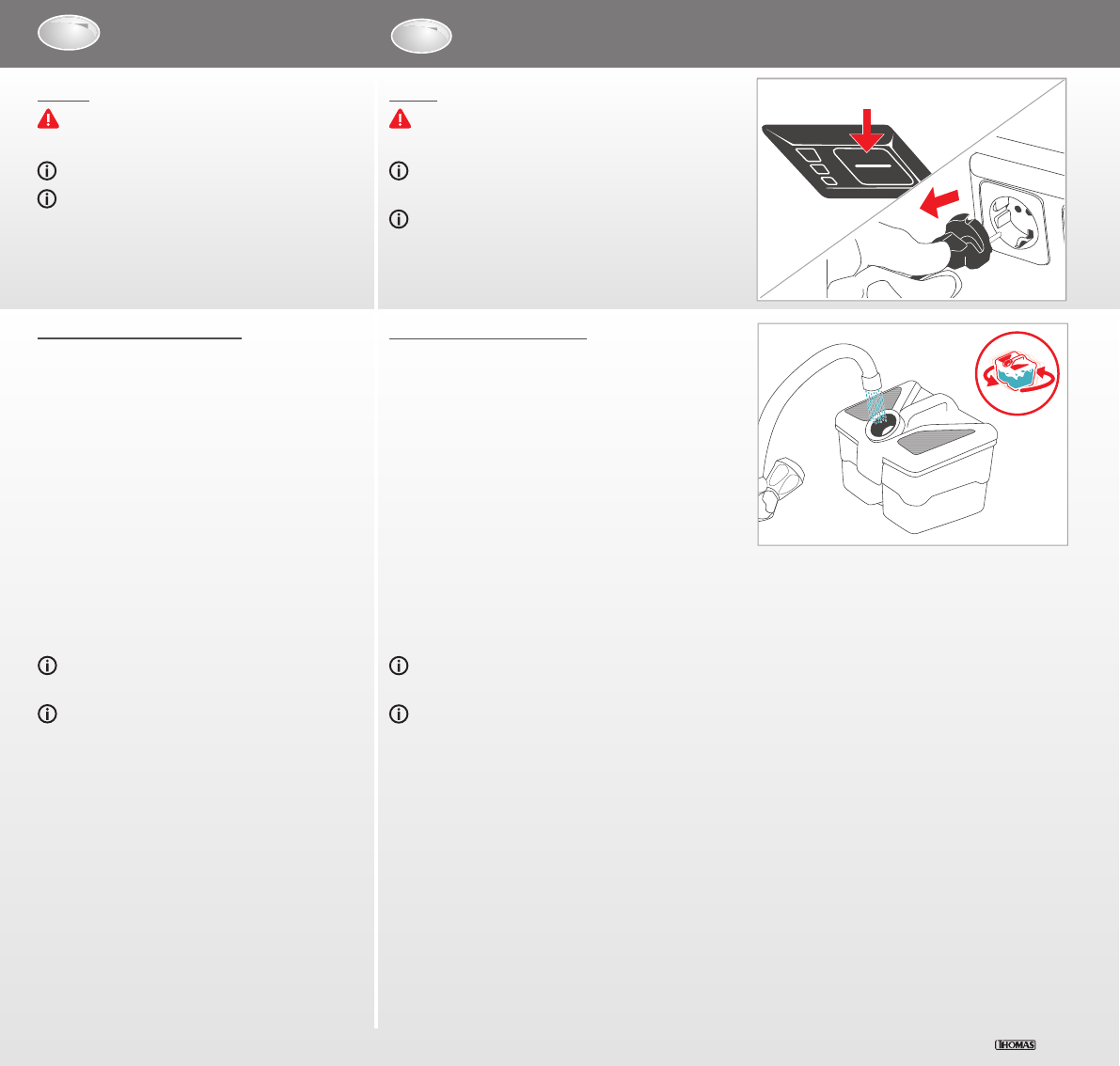 THOMAS