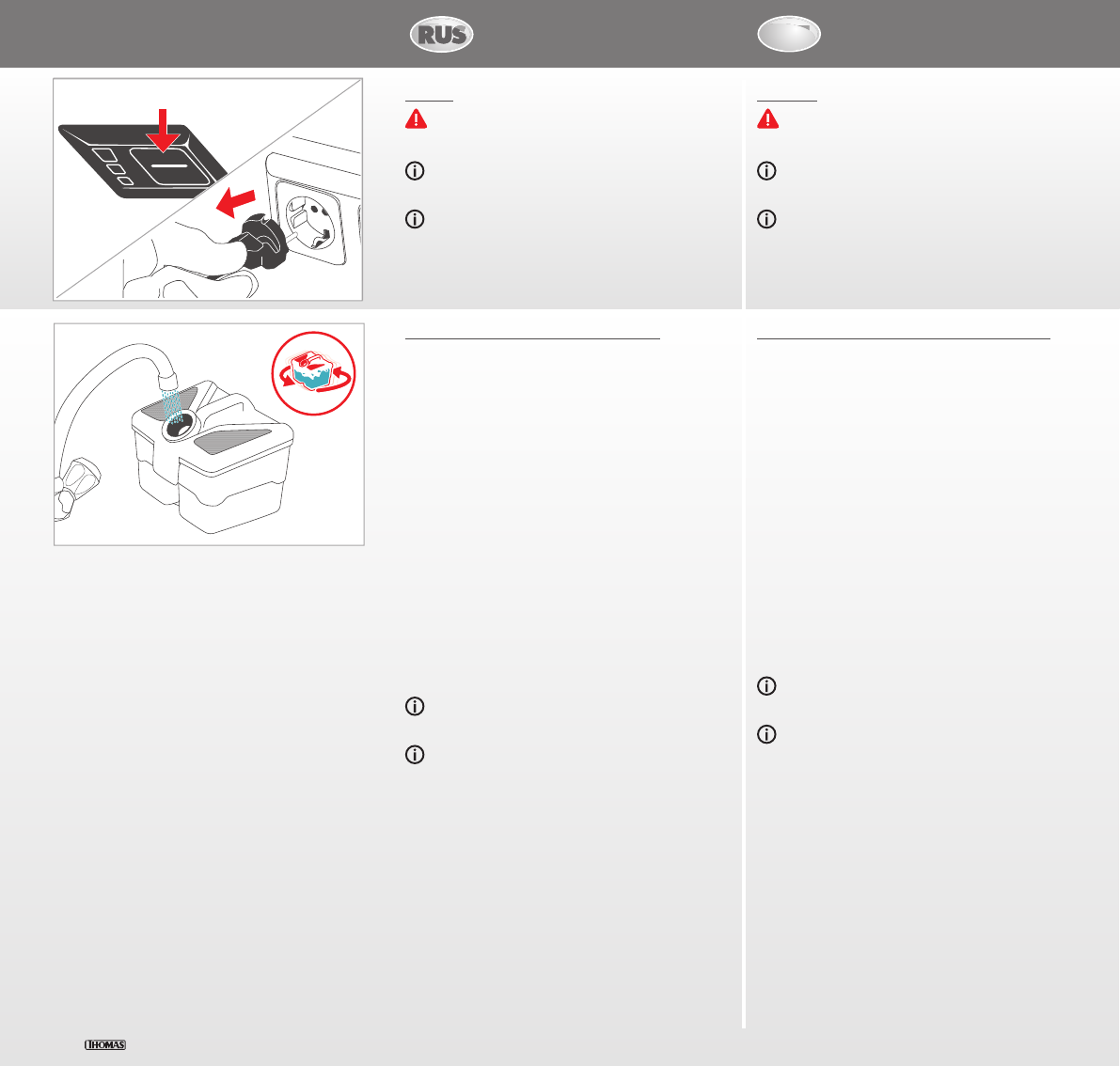 RUS

THOMAS