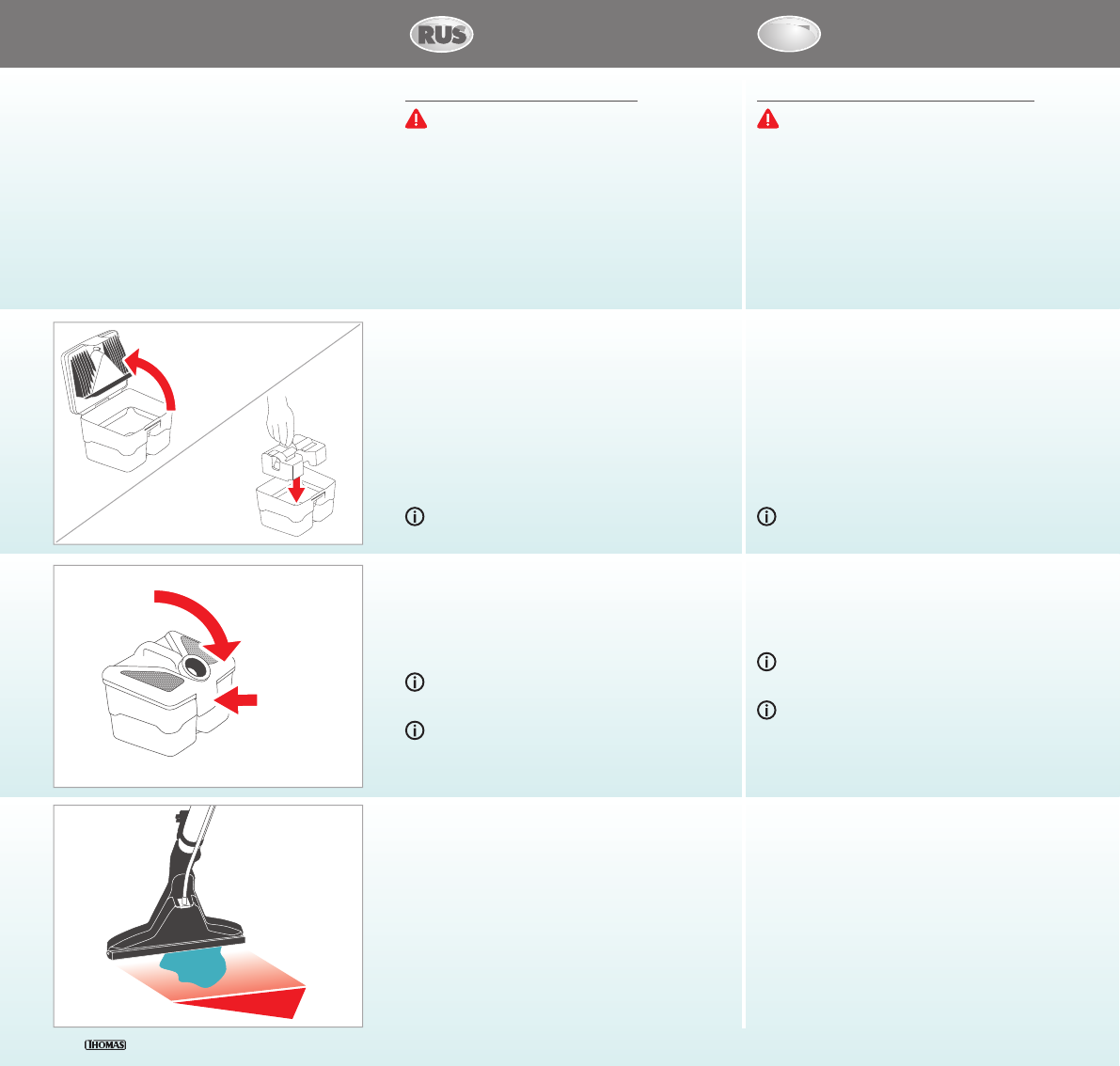 RUS

THOMAS