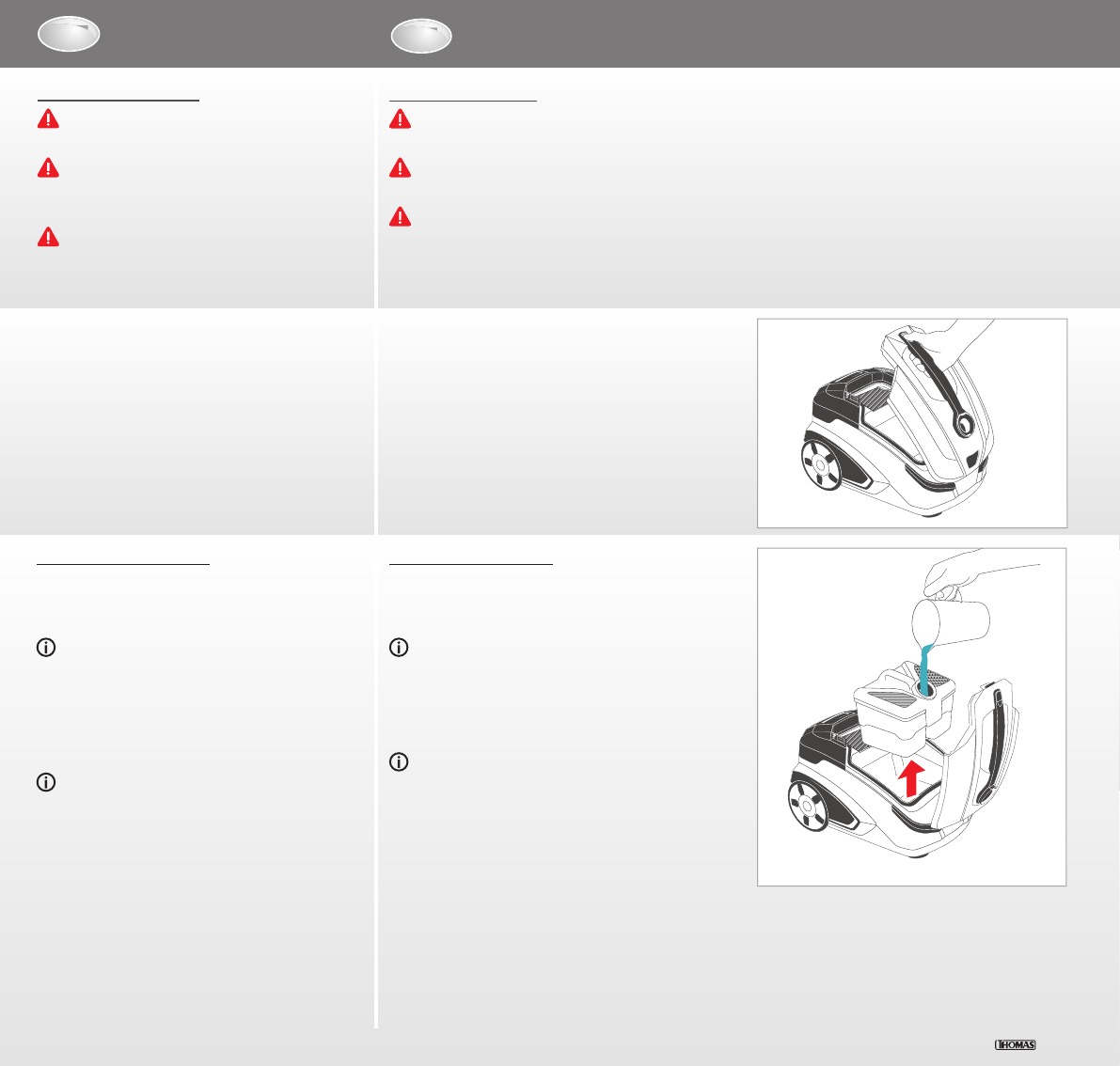 THOMAS